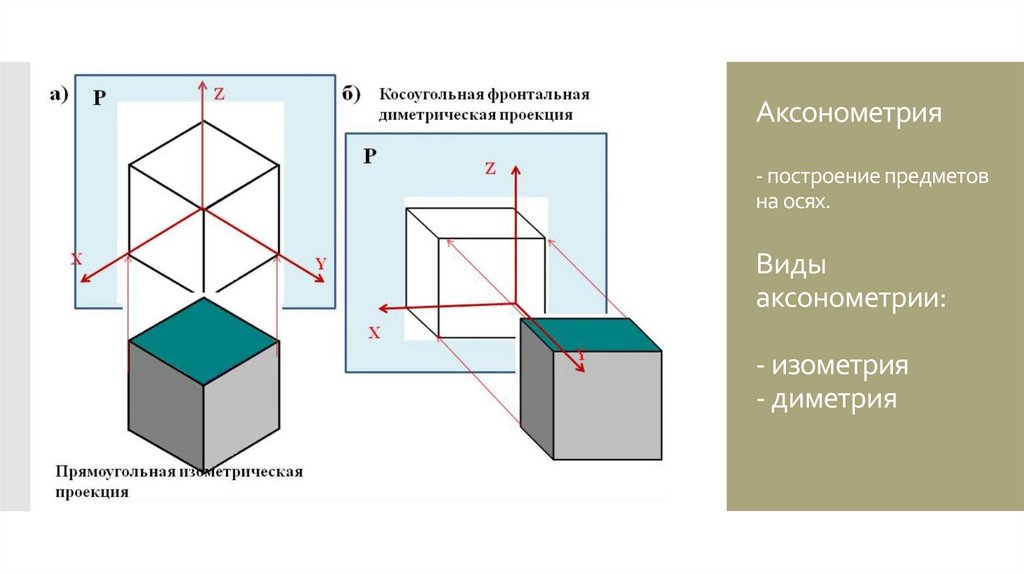 а)
P
Z
X
Y

Прямоугольная изометрическая проекция

б) Косоугольная фронтальная диметрическая проекция
P
Z
X
Y

Аксонометрия

- построение предметов на осях.

Виды аксонометрии:

- изометрия
- диметрия