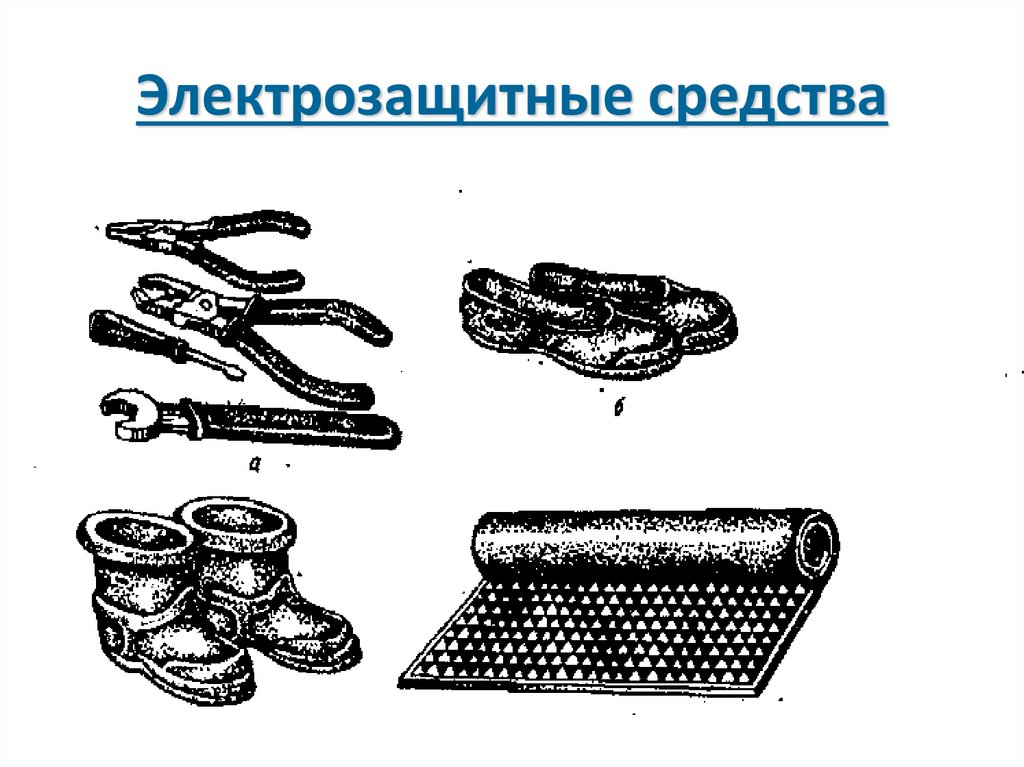 Электрозащитные средства

а

б