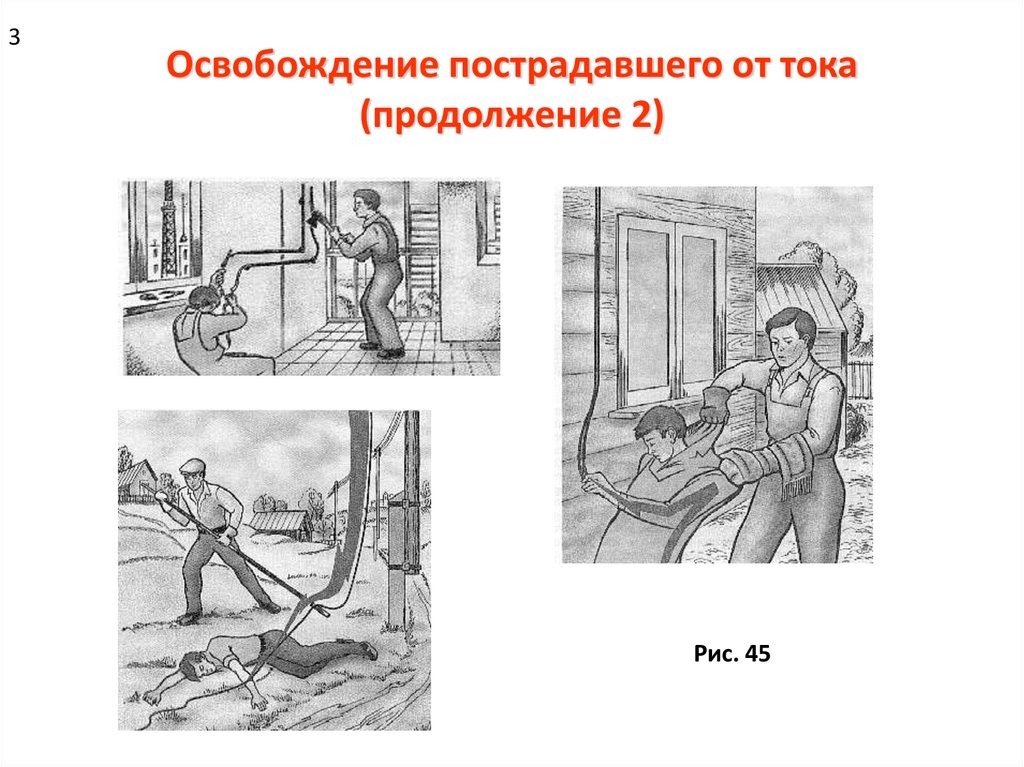 3

Освобождение пострадавшего от тока (продолжение 2)

Рис. 45