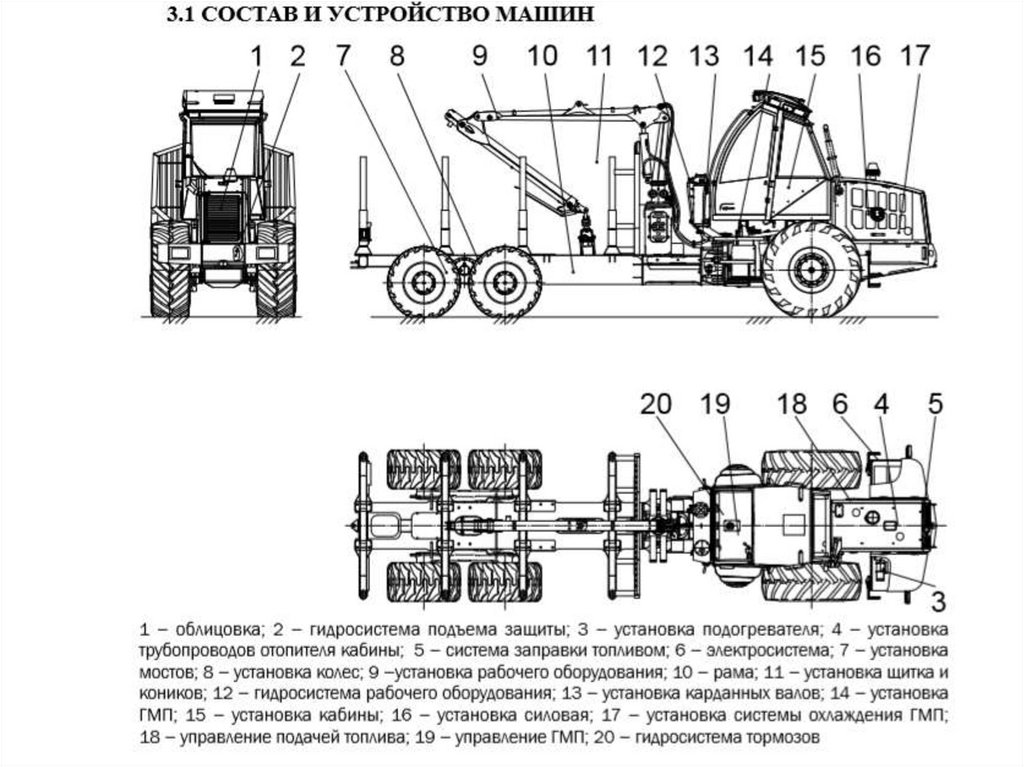 3.1 СОСТАВ И УСТРОЙСТВО МАШИН

1 2 7 8 9 10 11 12 13 14 15 16 17

20 19 18 6 4 5

3

1 – облицовка; 2 – гидросистема подъема защиты; 3 – установка подогревателя; 4 – установка трубопроводов отопителя кабины; 5 – система заправки топливом; 6 – электросистема; 7 – установка мостов; 8 – установка колес; 9 –установка рабочего оборудования; 10 – рама; 11 – установка щитка и коников; 12 – гидросистема рабочего оборудования; 13 – установка карданных валов; 14 – установка ГМП; 15 – установка кабины; 16 – установка силовая; 17 – установка системы охлаждения ГМП; 18 – управление подачей топлива; 19 – управление ГМП; 20 – гидросистема тормозов