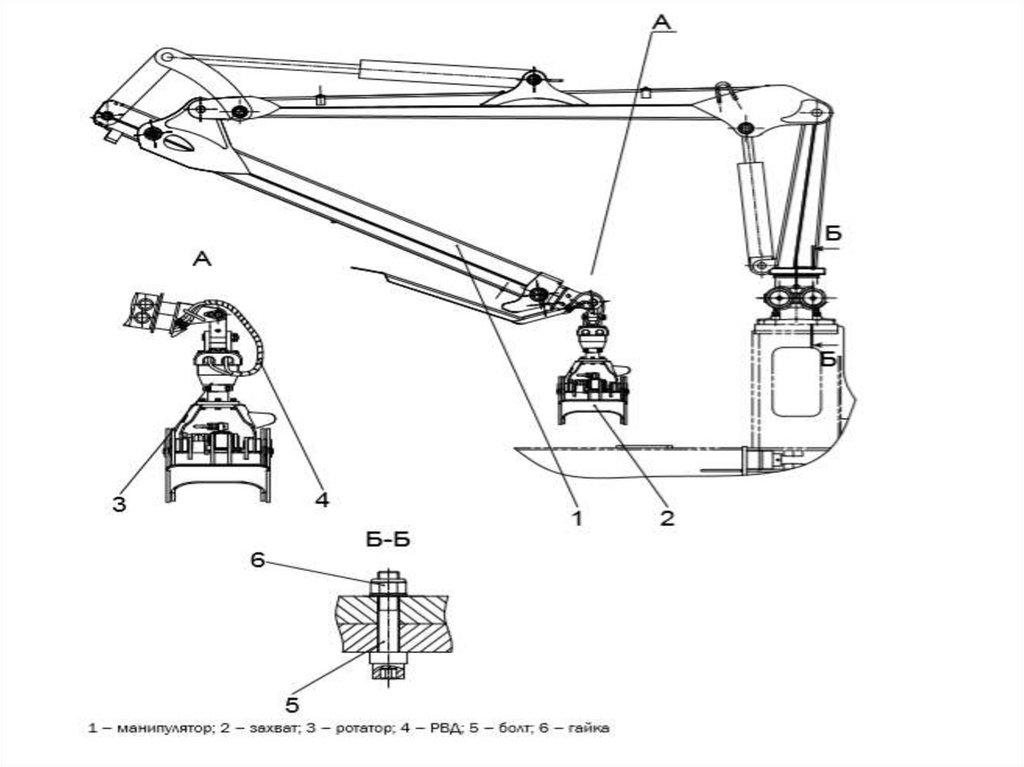 А

Б

Б

А

3

4

1

2

Б-Б

6

5

1 – манипулятор; 2 – захват; 3 – ротатор; 4 – РВД; 5 – болт; 6 – гайка