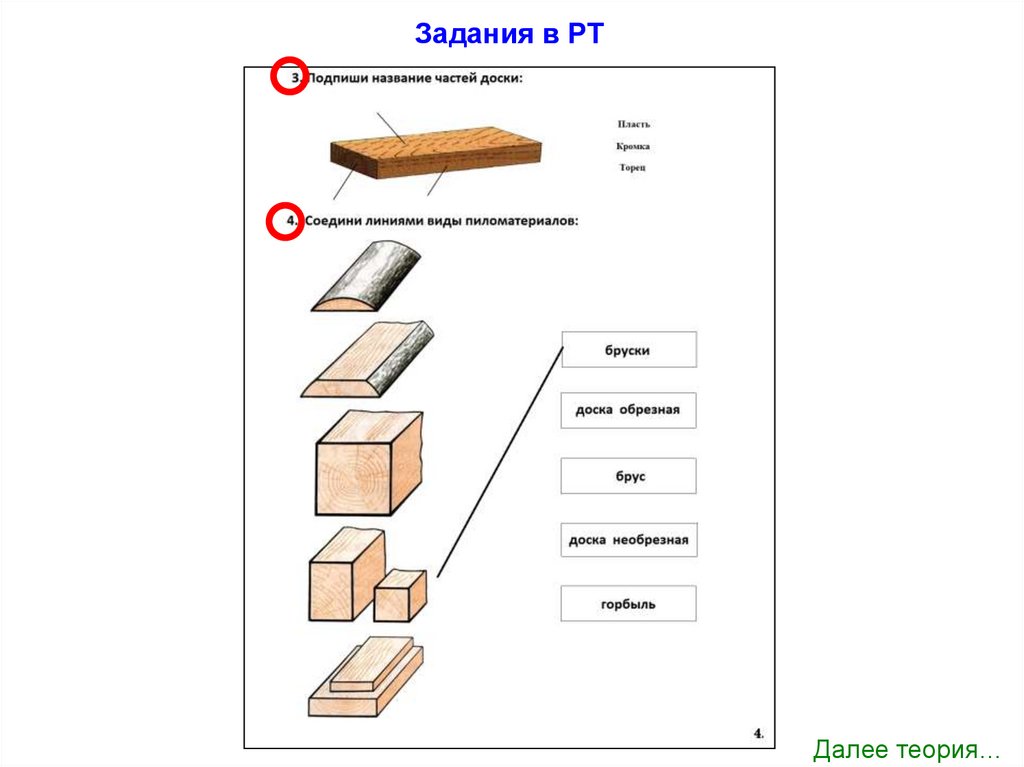 Задания в РТ

3. Подпиши название частей доски:

Пласть
Кромка
Торец

4. Соедини линиями виды пиломатериалов:

бруски
доска обрезная
брус
доска необрезная
горбыль

4.

Далее теория…