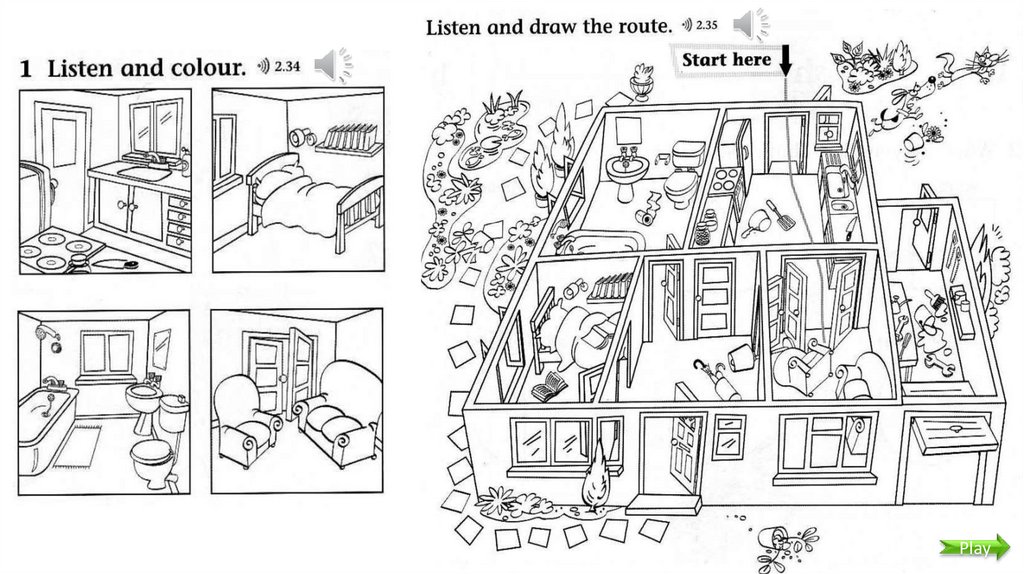 1 Listen and colour. 2.34

Listen and draw the route. 2.35

Start here

Play