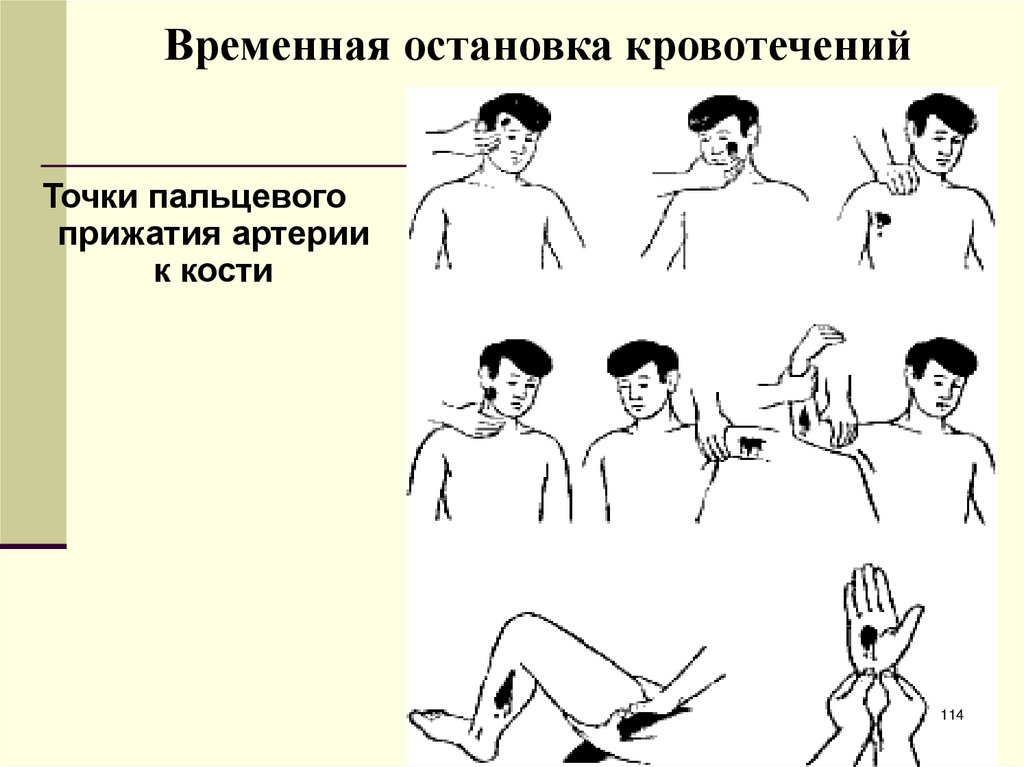 Временная остановка кровотечений

Точки пальцевого прижатия артерии к кости

114