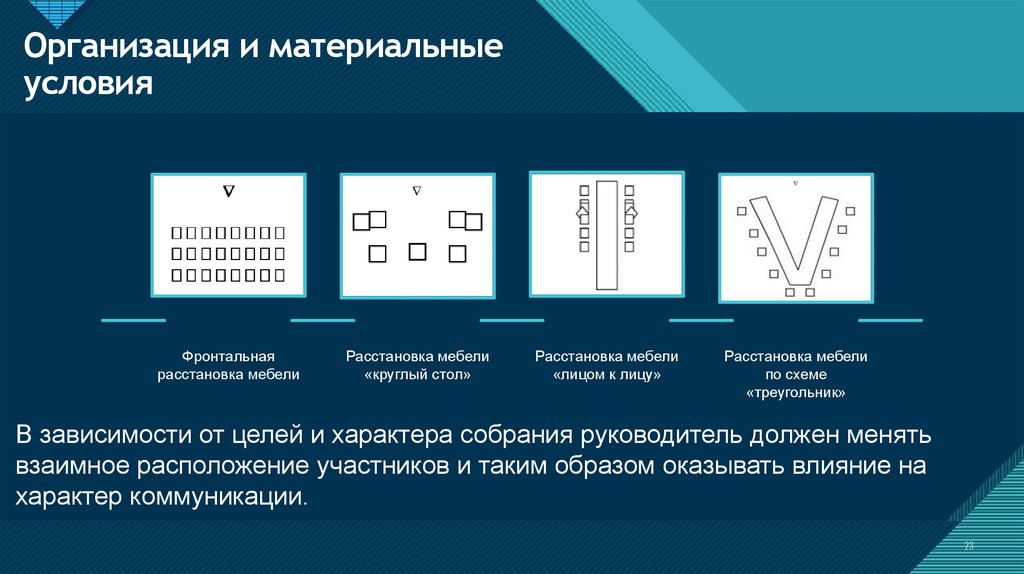 Организация и материальные условия

Фронтальная расстановка мебели

Расстановка мебели «круглый стол»

Расстановка мебели «лицом к лицу»

Расстановка мебели по схеме «треугольник»

В зависимости от целей и характера собрания руководитель должен менять взаимное расположение участников и таким образом оказывать влияние на характер коммуникации.

23