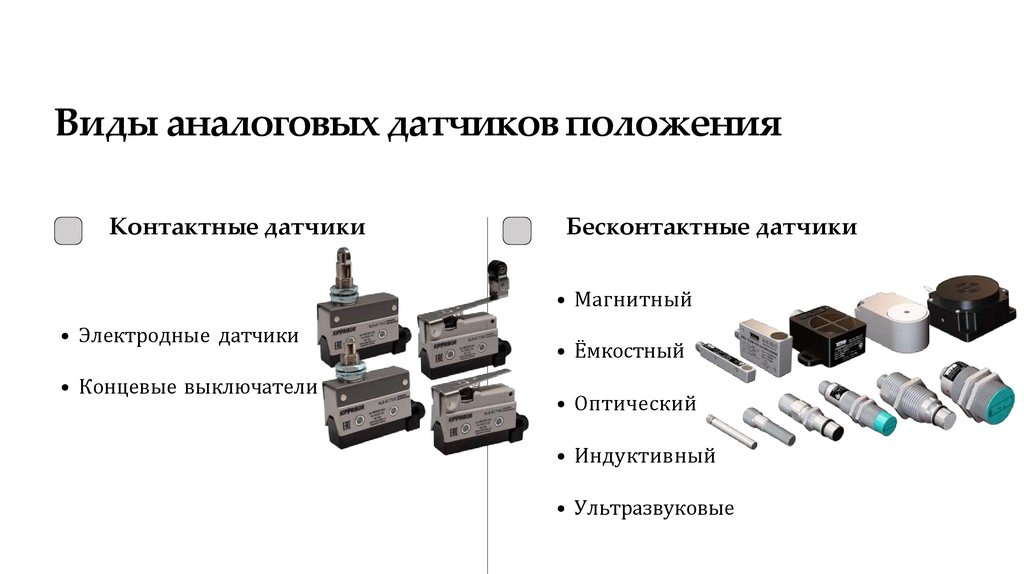 Виды аналоговых датчиков положения

Контактные датчики

• Электродные датчики
• Концевые выключатели

Бесконтактные датчики

• Магнитный
• Ёмкостный
• Оптический
• Индуктивный
• Ультразвуковые