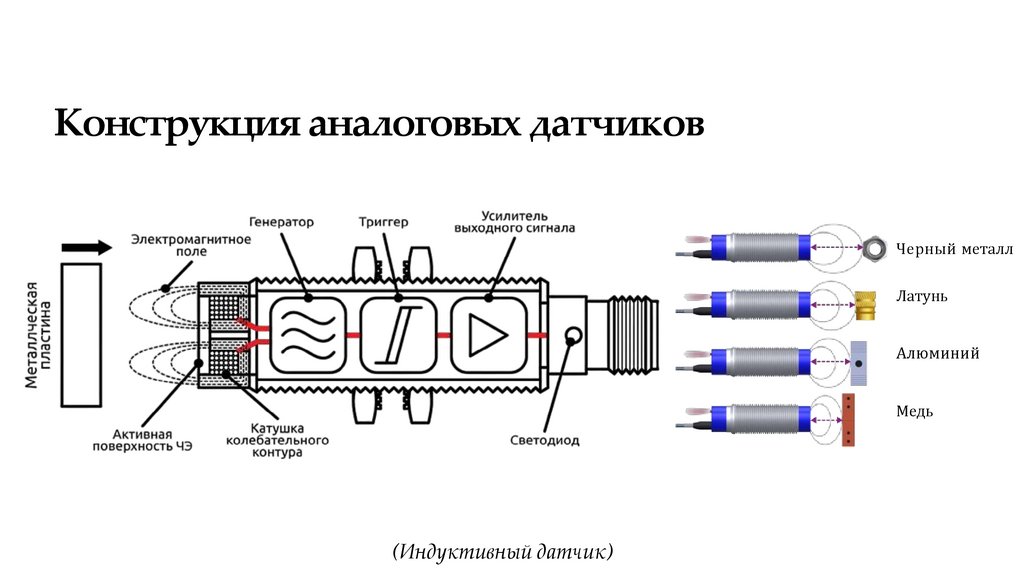 Конструкция аналоговых датчиков

Металлческая пластина

Электромагнитное поле

Генератор

Триггер

Усилитель выходного сигнала

Активная поверхность ЧЭ

Катушка колебательного контура

Светодиод

Черный металл

Латунь

Алюминий

Медь

(Индуктивный датчик)