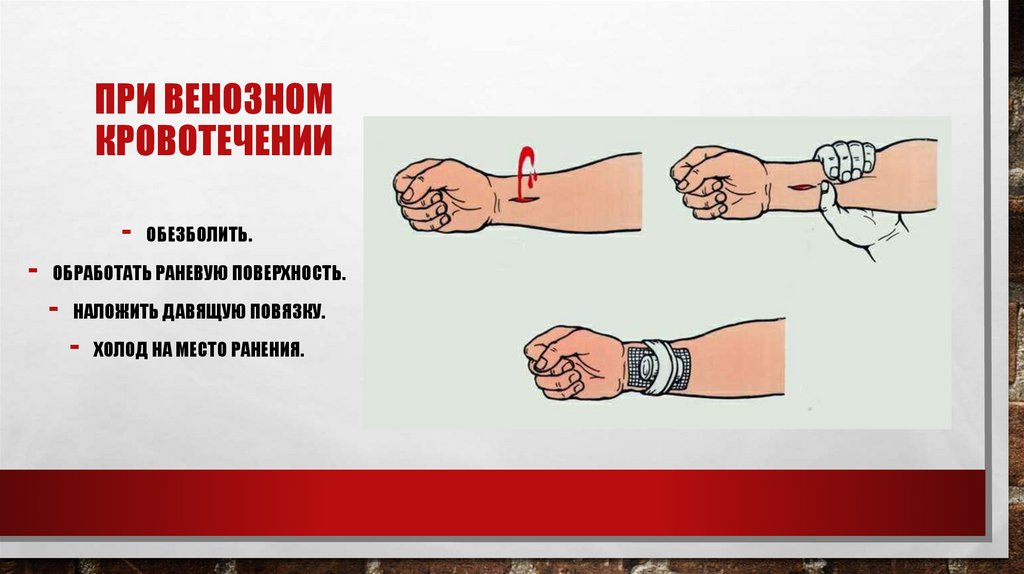 ПРИ ВЕНОЗНОМ КРОВОТЕЧЕНИИ

- ОБЕЗБОЛИТЬ.
- ОБРАБОТАТЬ РАНЕВУЮ ПОВЕРХНОСТЬ.
- НАЛОЖИТЬ ДАВЯЩУЮ ПОВЯЗКУ.
- ХОЛОД НА МЕСТО РАНЕНИЯ.