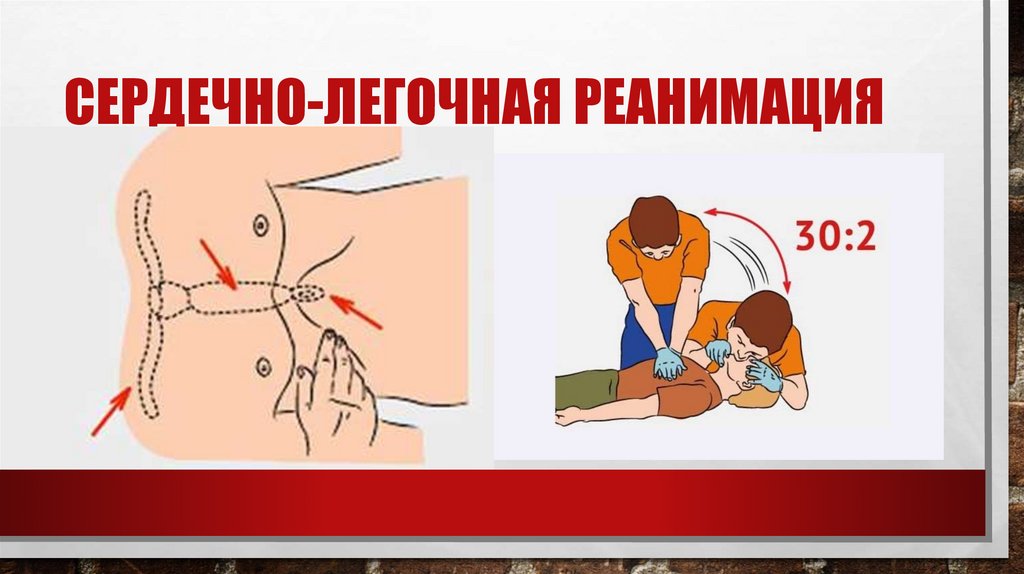 СЕРДЕЧНО-ЛЕГОЧНАЯ РЕАНИМАЦИЯ

30:2