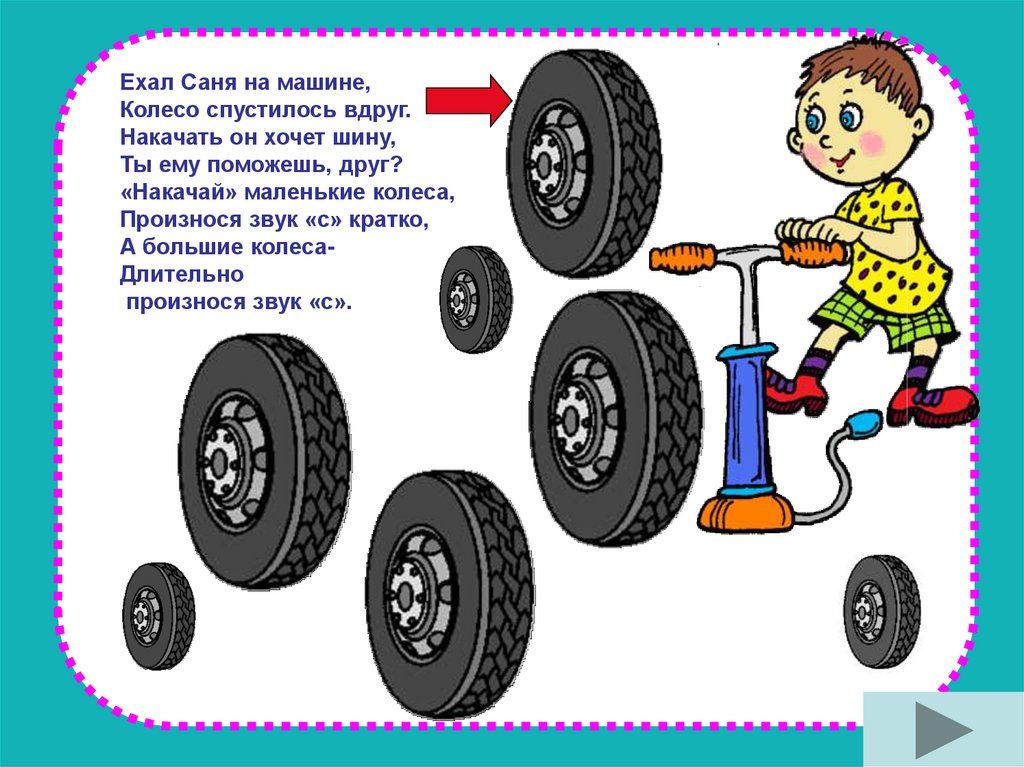 Ехал Саня на машине,
Колесо спустилось вдруг.
Накачать он хочет шину,
Ты ему поможешь, друг?
«Накачай» маленькие колеса,
Произнося звук «с» кратко,
А большие колеса-
Длительно
произнося звук «с».