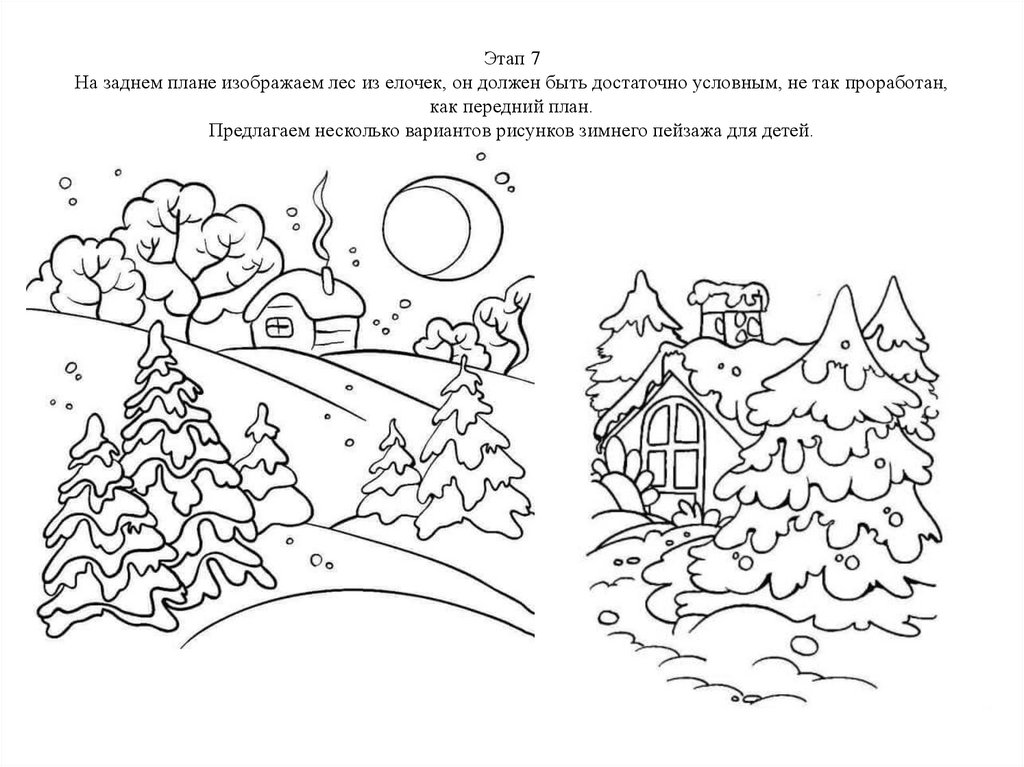 Этап 7
На заднем плане изображаем лес из елочек, он должен быть достаточно условным, не так проработан, как передний план.
Предлагаем несколько вариантов рисунков зимнего пейзажа для детей.