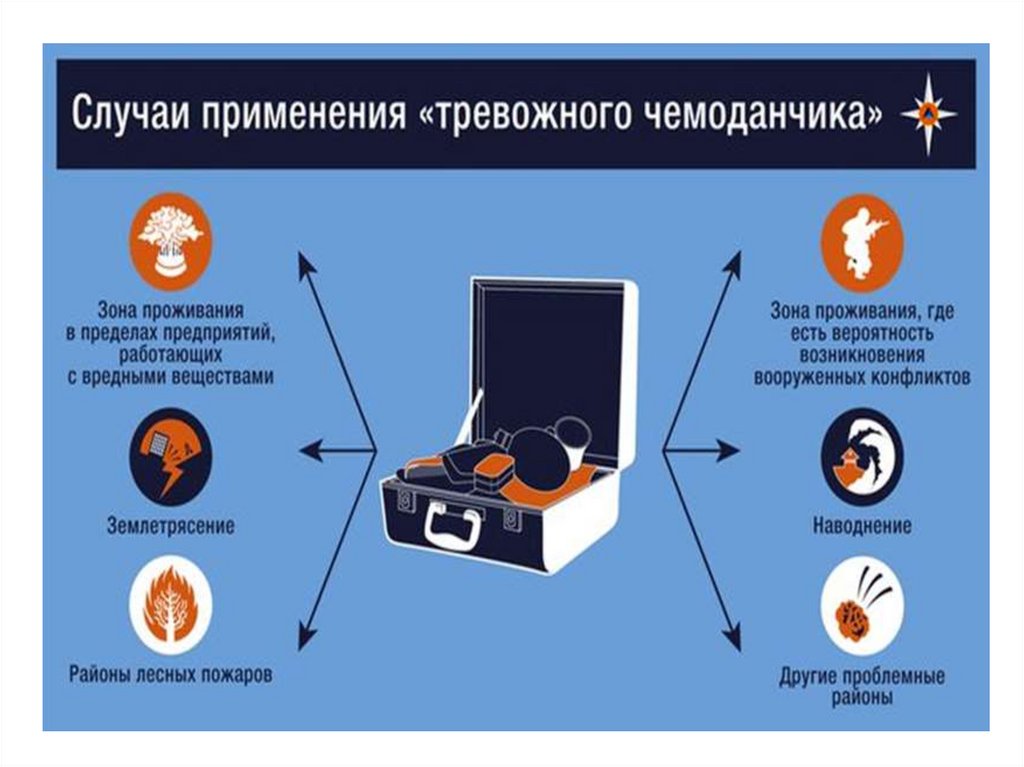 Случаи применения «тревожного чемоданчика»

Зона проживания в пределах предприятий, работающих с вредными веществами

Землетрясение

Районы лесных пожаров

Зона проживания, где есть вероятность возникновения вооруженных конфликтов

Наводнение

Другие проблемные районы