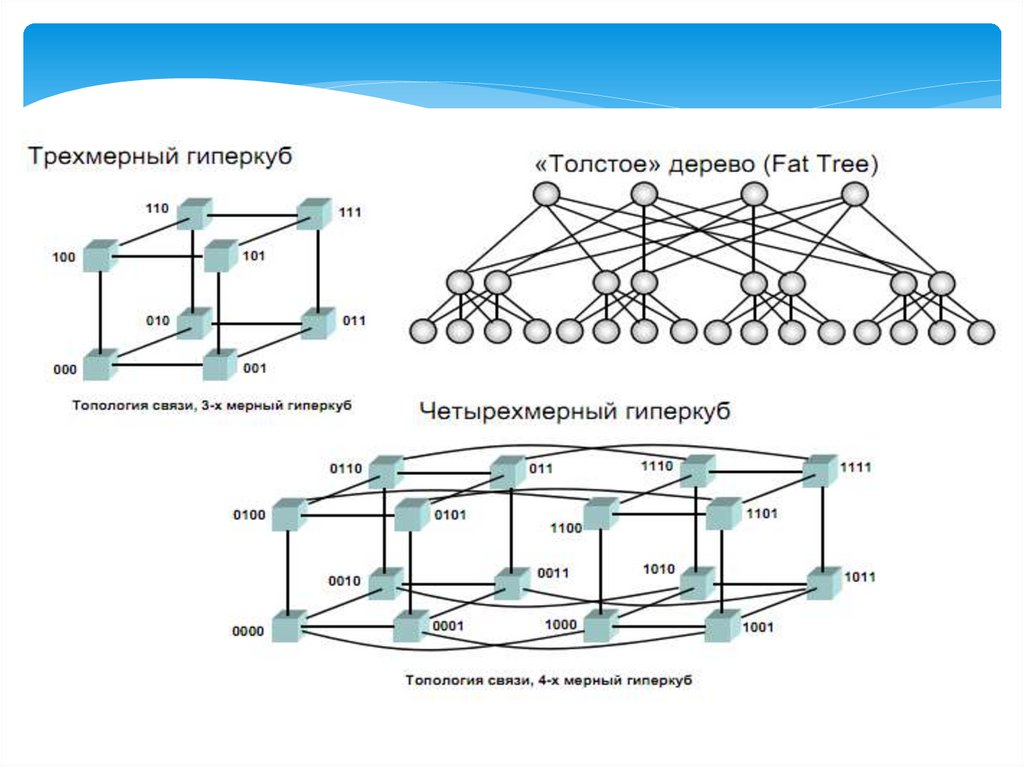 Трехмерный гиперкуб

110
111
100
101
010
011
000
001

Топология связи, 3-х мерный гиперкуб

«Толстое» дерево (Fat Tree)

Четырехмерный гиперкуб

0110
011
1110
1111
0100
0101
1100
1101
0010
0011
1010
1011
0000
0001
1000
1001

Топология связи, 4-х мерный гиперкуб