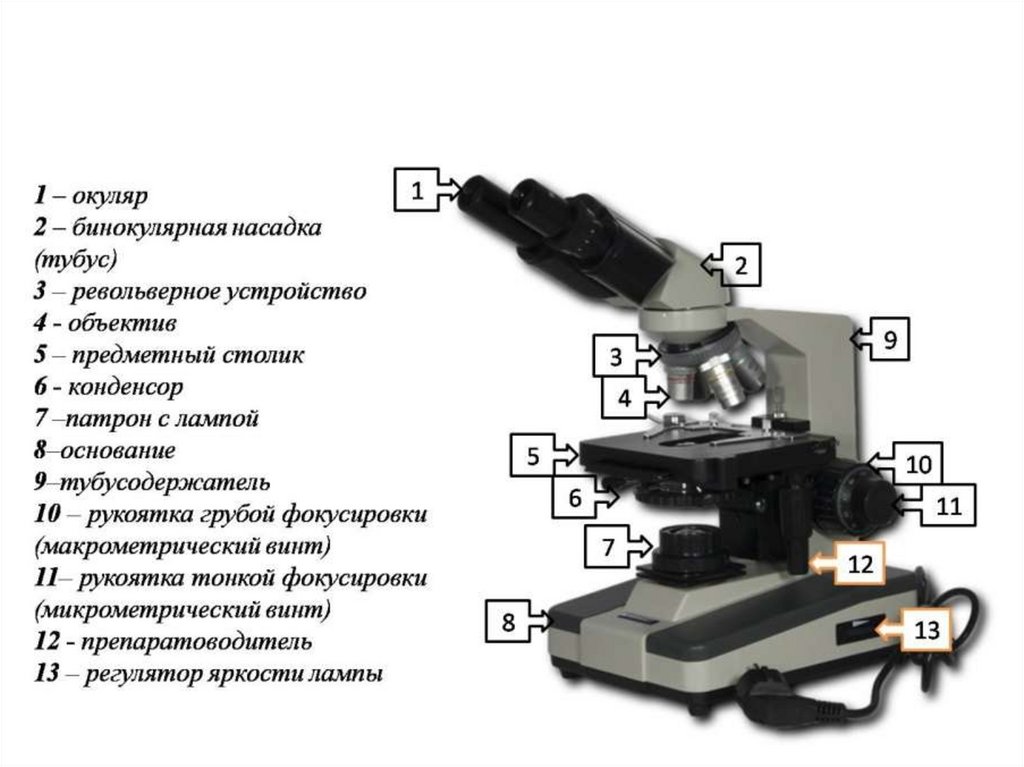 1 – окуляр
2 – бинокулярная насадка (тубус)
3 – револьверное устройство
4 - объектив
5 – предметный столик
6 - конденсор
7 –патрон с лампой
8–основание
9–тубусодержатель
10 – рукоятка грубой фокусировки (макрометрический винт)
11– рукоятка тонкой фокусировки (микрометрический винт)
12 - препаратоводитель
13 – регулятор яркости лампы

1
2
9
3
4
5
10
6
11
7
12
8
13