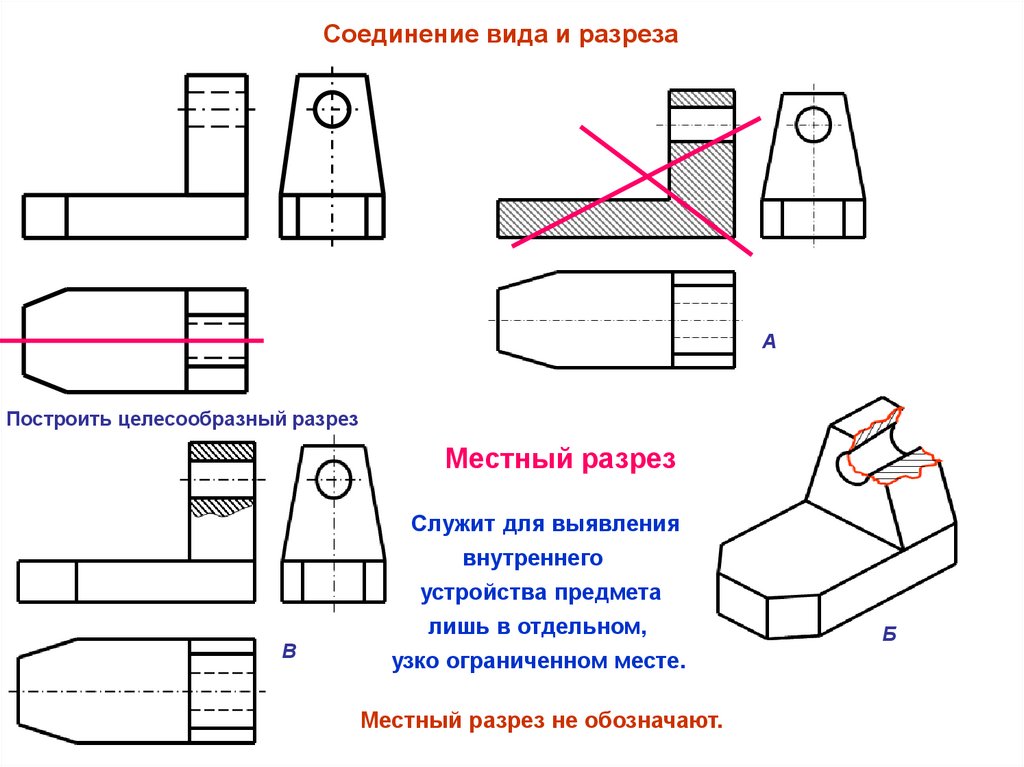 Соединение вида и разреза

А

Построить целесообразный разрез

Местный разрез

Служит для выявления внутреннего устройства предмета лишь в отдельном, узко ограниченном месте.

В

Б

Местный разрез не обозначают.