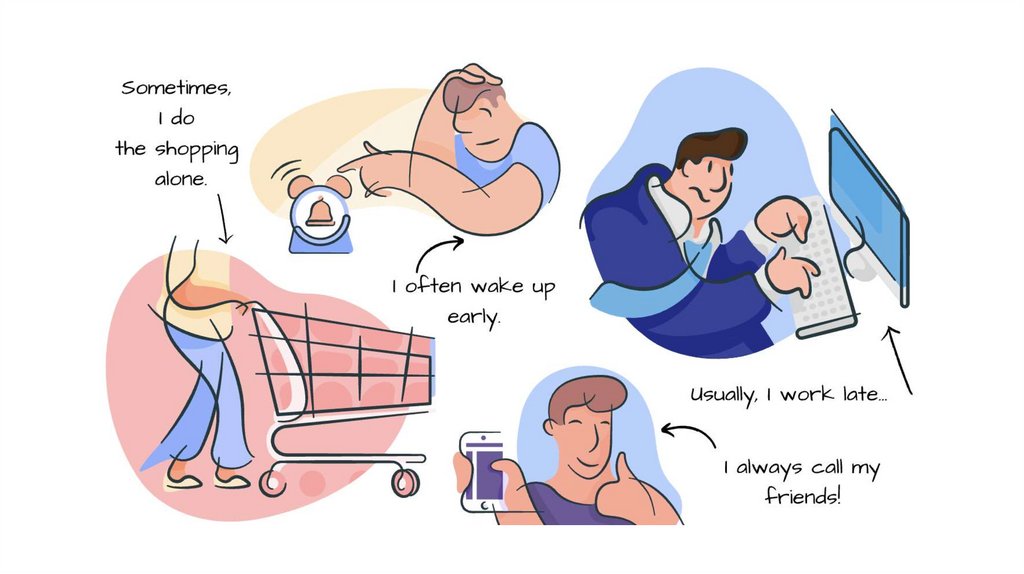 Sometimes, I do the shopping alone.

I often wake up early.

Usually, I work late...

I always call my friends!