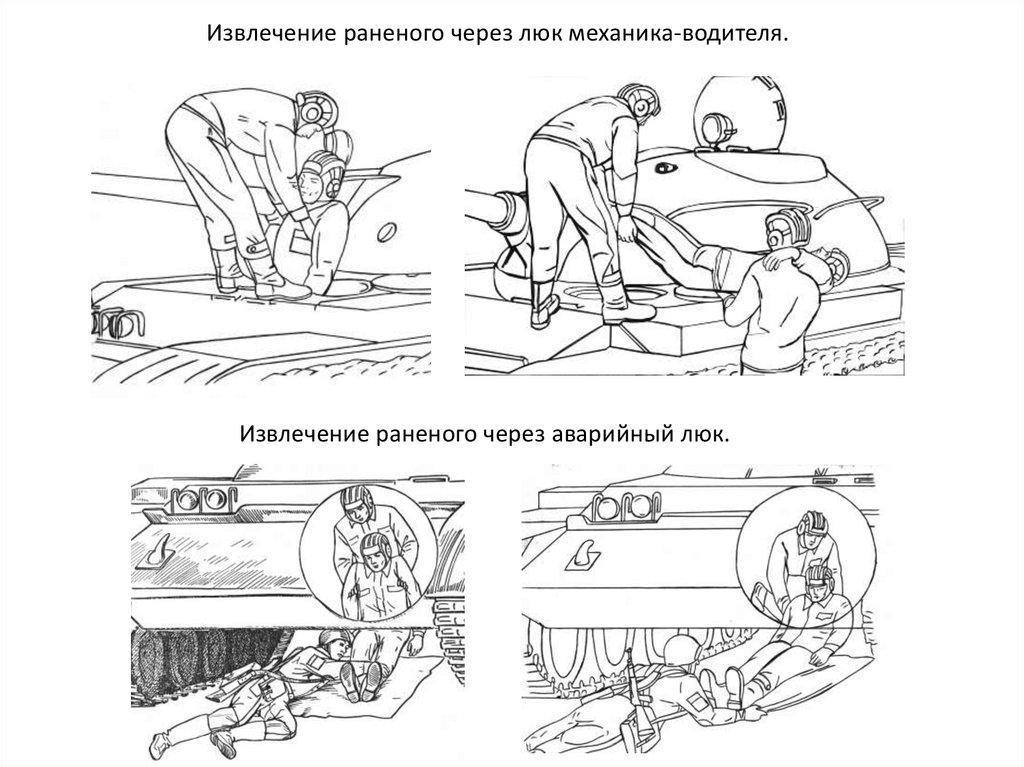 Извлечение раненого через люк механика-водителя.

Извлечение раненого через аварийный люк.