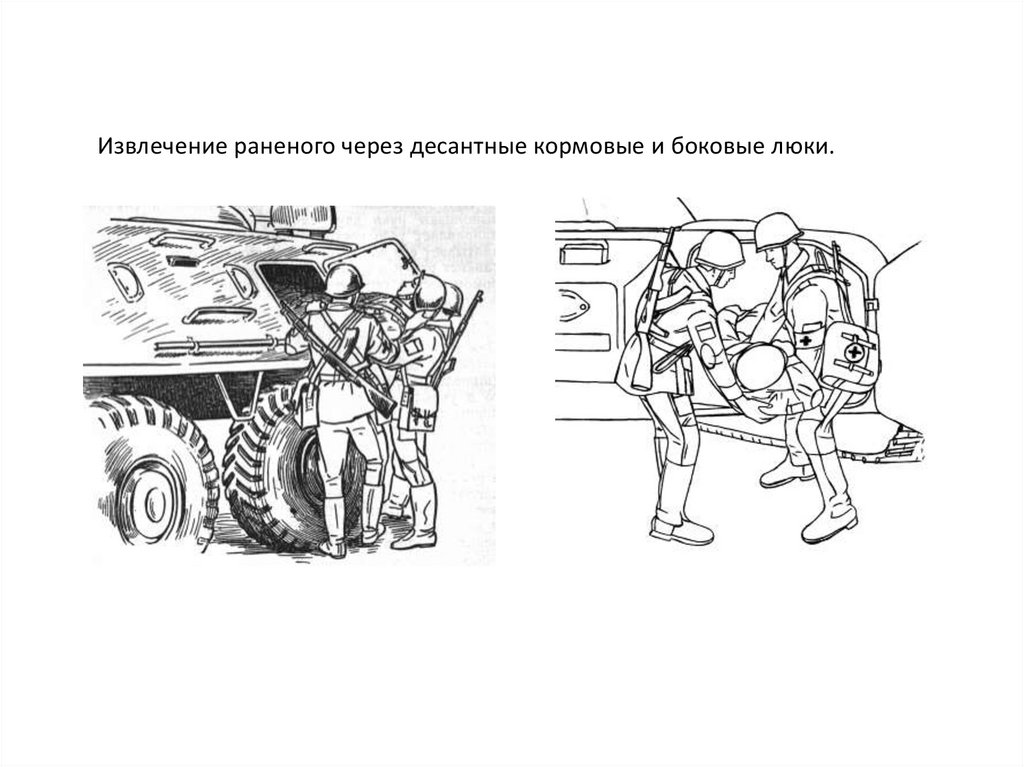 Извлечение раненого через десантные кормовые и боковые люки.