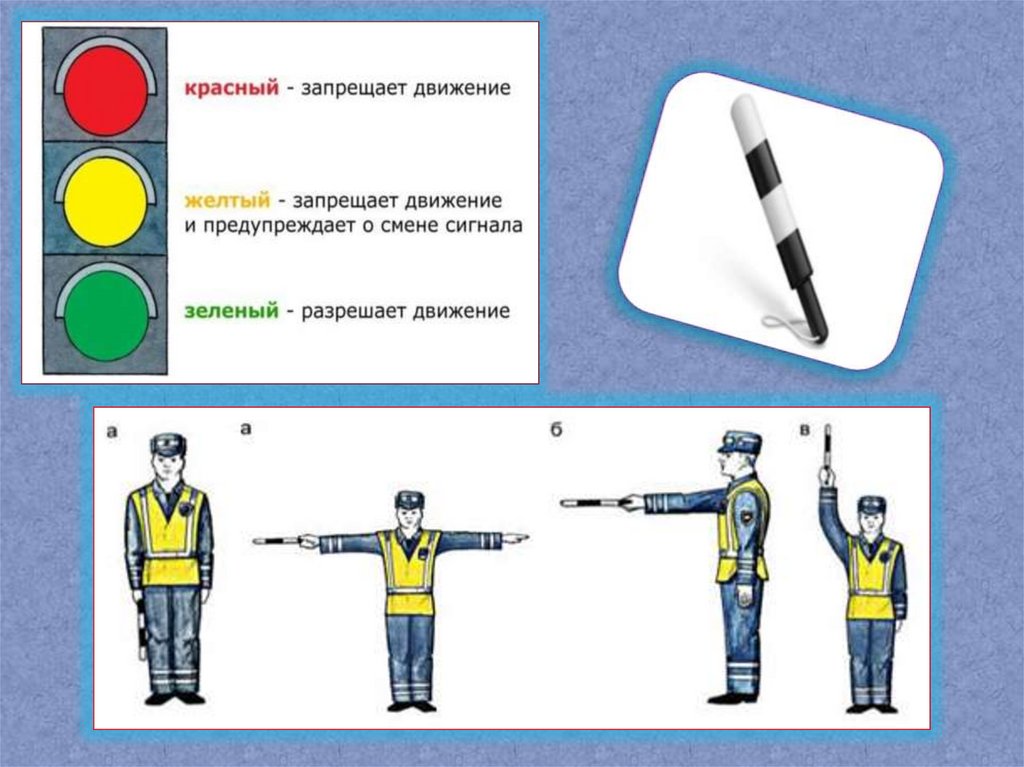 красный - запрещает движение

желтый - запрещает движение и предупреждает о смене сигнала

зеленый - разрешает движение

а

а

б

в