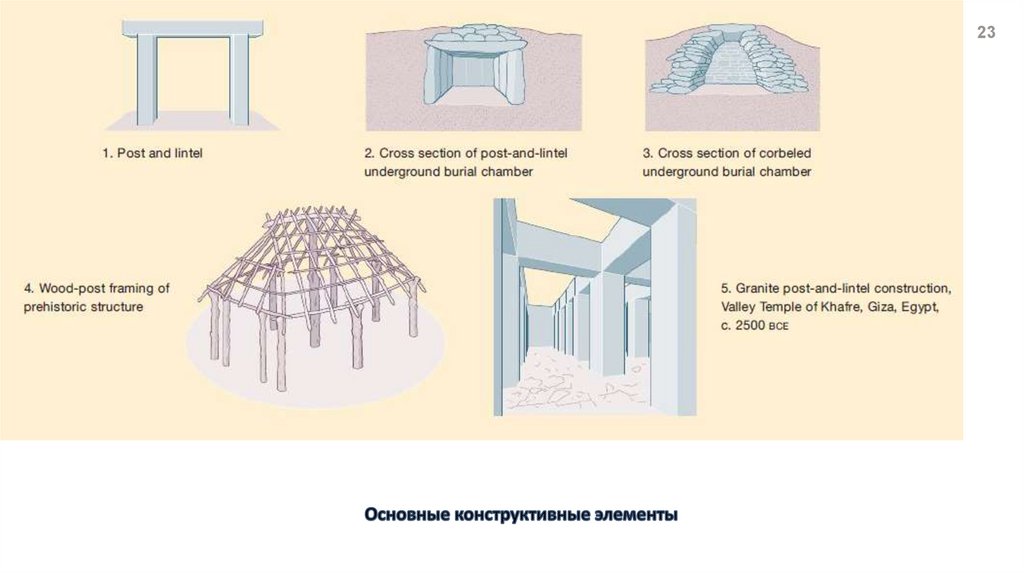 23

1. Post and lintel

2. Cross section of post-and-lintel underground burial chamber

3. Cross section of corbeled underground burial chamber

4. Wood-post framing of prehistoric structure

5. Granite post-and-lintel construction, Valley Temple of Khafre, Giza, Egypt, c. 2500 BCE

Основные конструктивные элементы