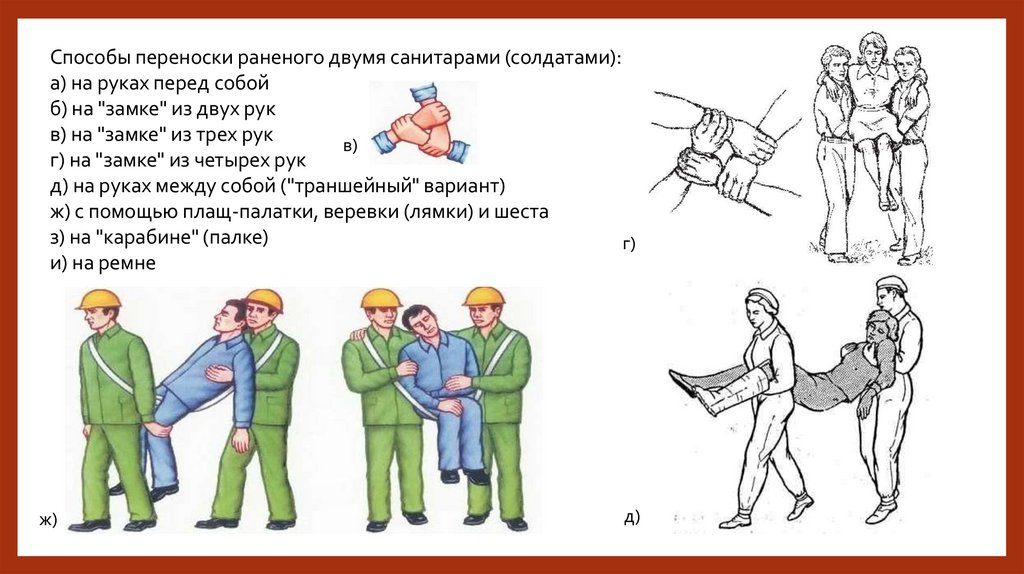 Способы переноски раненого двумя санитарами (солдатами):
а) на руках перед собой
б) на "замке" из двух рук
в) на "замке" из трех рук
г) на "замке" из четырех рук
д) на руках между собой ("траншейный" вариант)
ж) с помощью плащ-палатки, веревки (лямки) и шеста
з) на "карабине" (палке)
и) на ремне

в)

г)

ж)

д)