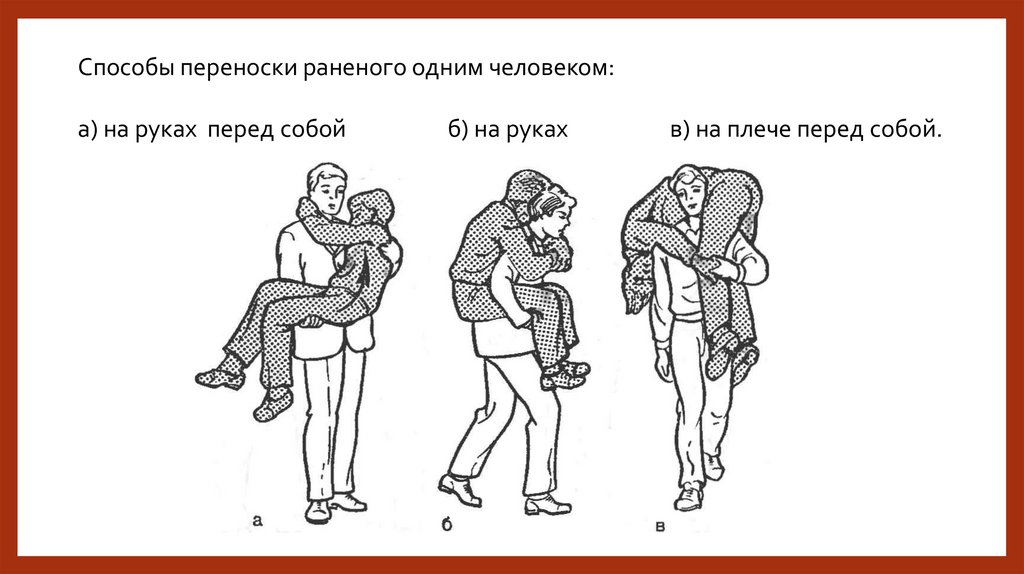 Способы переноски раненого одним человеком:

а) на руках перед собой  б) на руках  в) на плече перед собой.

а

б

в