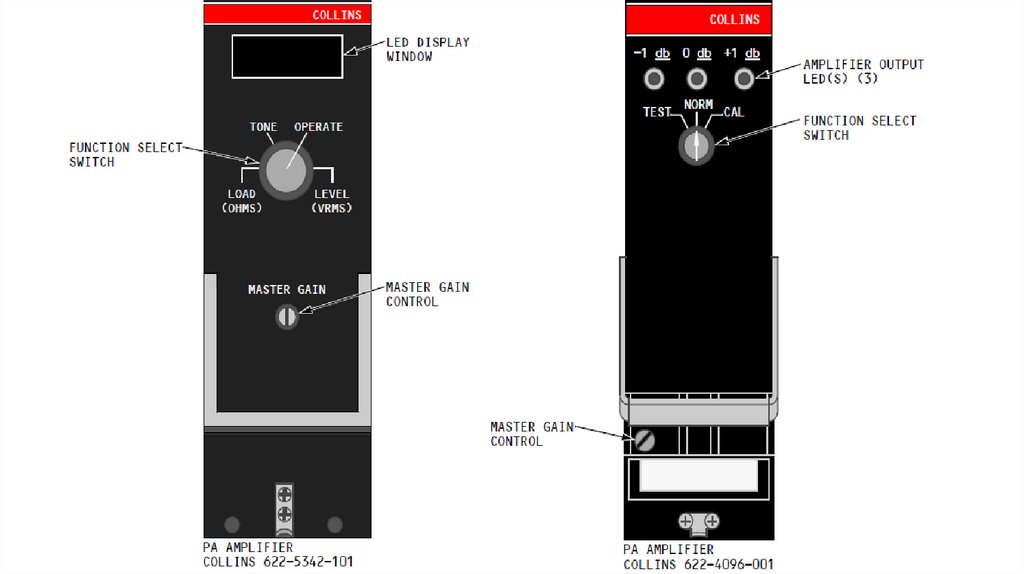 COLLINS

LED DISPLAY WINDOW

TONE OPERATE

FUNCTION SELECT SWITCH

LOAD (OHMS)

LEVEL (VRMS)

MASTER GAIN

MASTER GAIN CONTROL

PA AMPLIFIER
COLLINS 622-5342-101

COLLINS

-1 db 0 db +1 db

AMPLIFIER OUTPUT LED(S) (3)

TEST NORM CAL

FUNCTION SELECT SWITCH

MASTER GAIN CONTROL

PA AMPLIFIER
COLLINS 622-4096-001