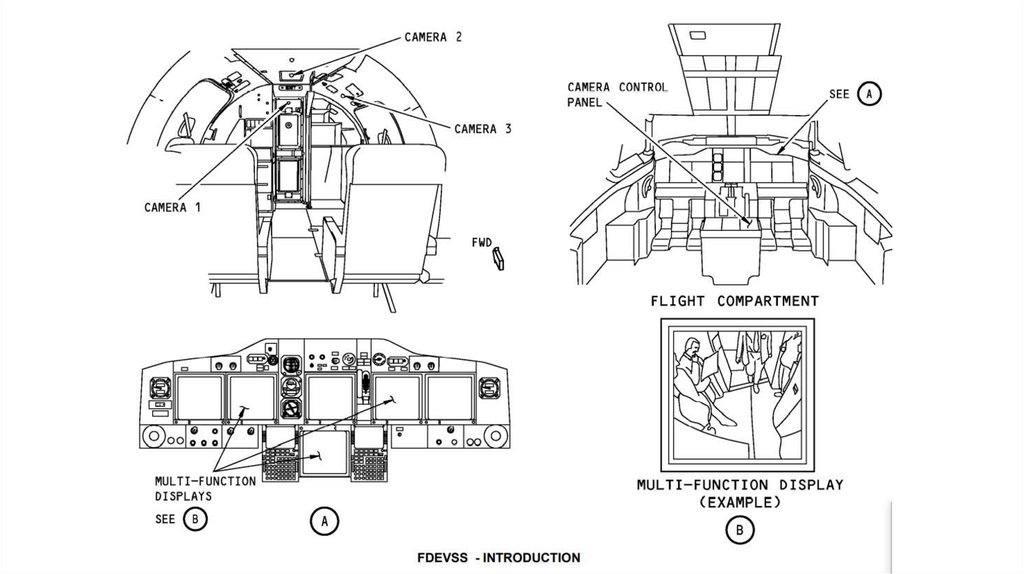 CAMERA 2

CAMERA 3

CAMERA 1

FWD

CAMERA CONTROL PANEL

SEE A

FLIGHT COMPARTMENT

MULTI-FUNCTION DISPLAYS

SEE B

A

MULTI-FUNCTION DISPLAY (EXAMPLE)

B

FDEVSS - INTRODUCTION