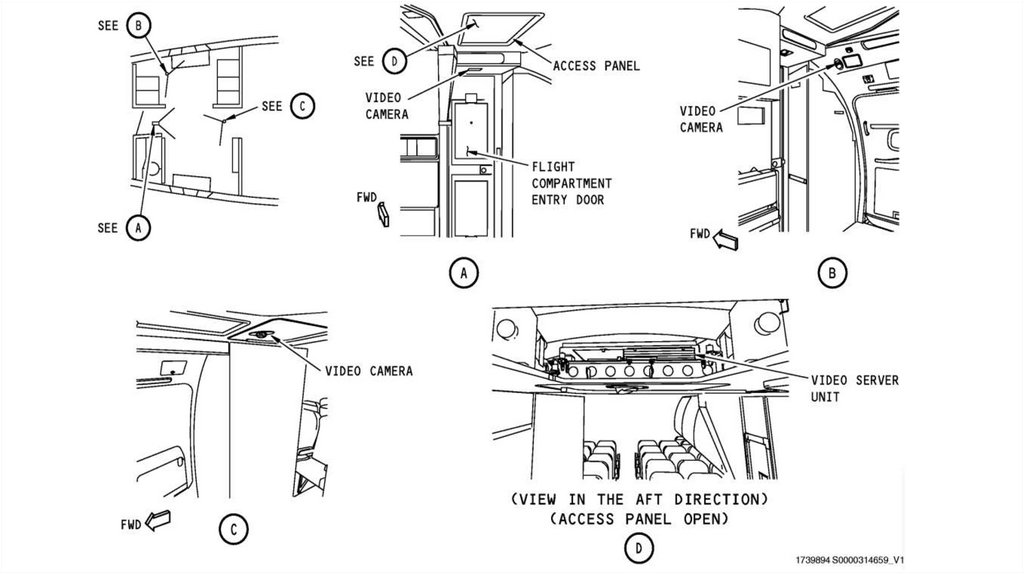 SEE B

SEE C

SEE A

SEE D

ACCESS PANEL

VIDEO CAMERA

FLIGHT COMPARTMENT ENTRY DOOR

FWD

A

VIDEO CAMERA

FWD

B

VIDEO CAMERA

FWD

C

VIDEO SERVER UNIT

(VIEW IN THE AFT DIRECTION)
(ACCESS PANEL OPEN)

D

1739894 S0000314659_V1