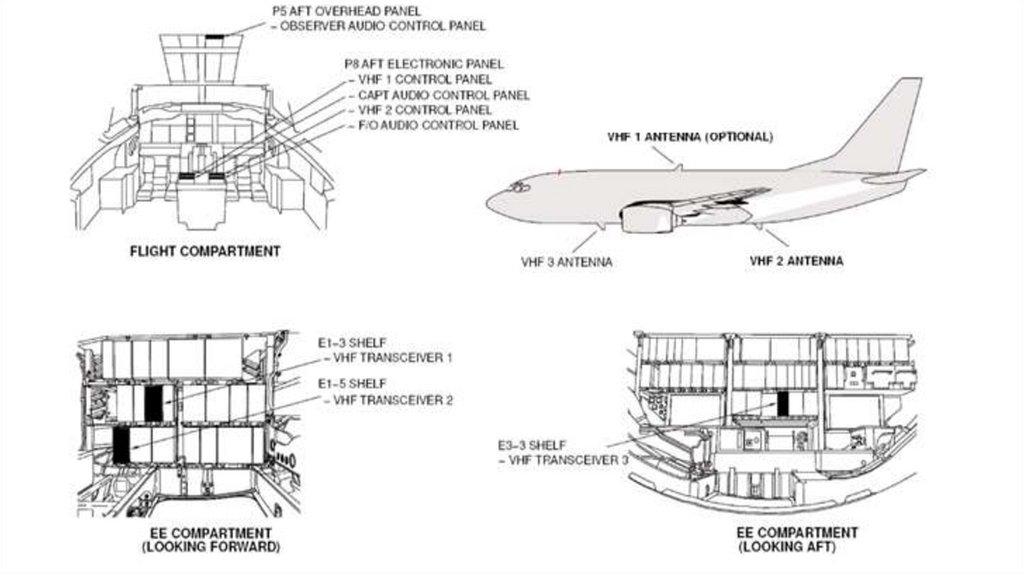 P5 AFT OVERHEAD PANEL
– OBSERVER AUDIO CONTROL PANEL

P8 AFT ELECTRONIC PANEL
– VHF 1 CONTROL PANEL
– CAPT AUDIO CONTROL PANEL
– VHF 2 CONTROL PANEL
– F/O AUDIO CONTROL PANEL

FLIGHT COMPARTMENT

VHF 1 ANTENNA (OPTIONAL)

VHF 3 ANTENNA

VHF 2 ANTENNA

E1–3 SHELF
– VHF TRANSCEIVER 1

E1–5 SHELF
– VHF TRANSCEIVER 2

EE COMPARTMENT
(LOOKING FORWARD)

E3–3 SHELF
– VHF TRANSCEIVER 3

EE COMPARTMENT
(LOOKING AFT)