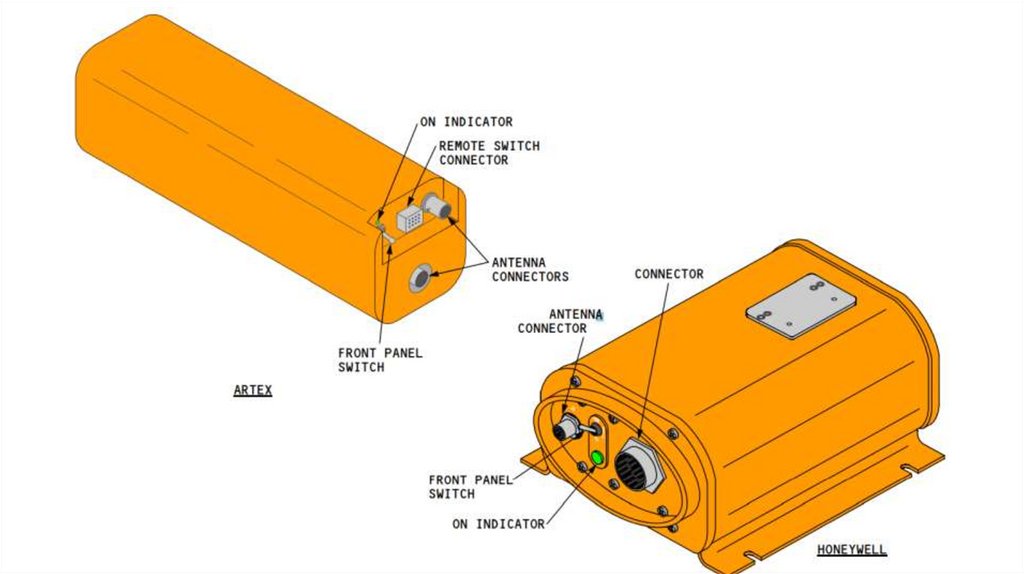 ON INDICATOR
REMOTE SWITCH CONNECTOR
ANTENNA CONNECTORS
FRONT PANEL SWITCH
ARTEX
CONNECTOR
ANTENNA CONNECTOR
FRONT PANEL SWITCH
ON INDICATOR
HONEYWELL