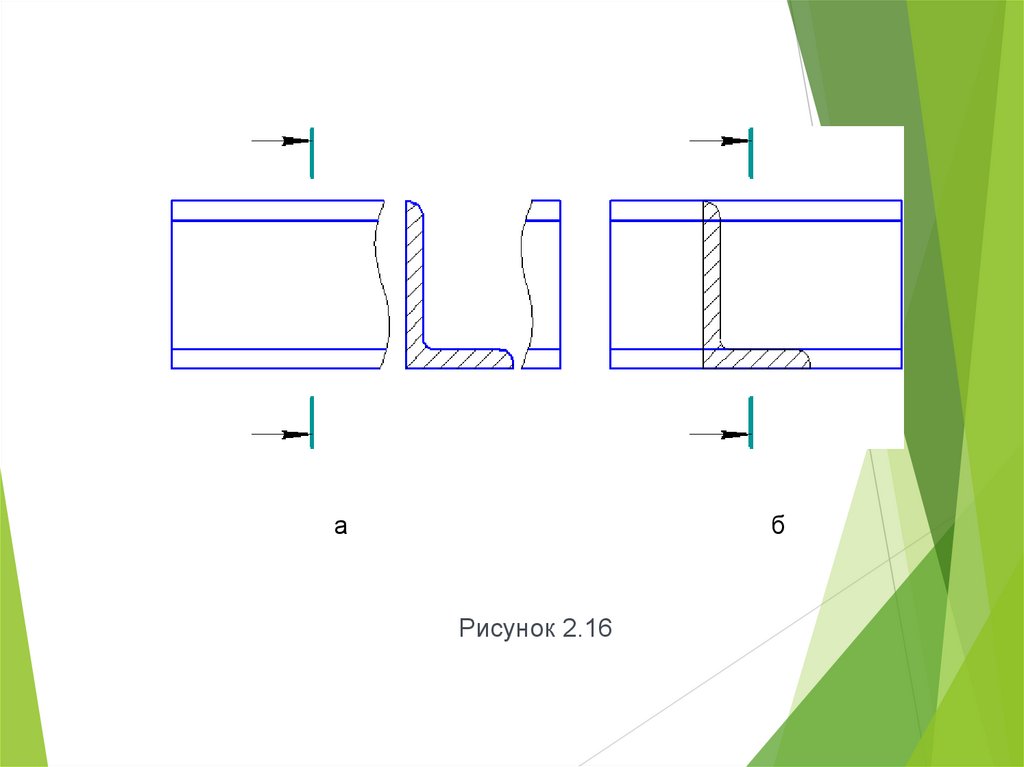 а

б

Рисунок 2.16