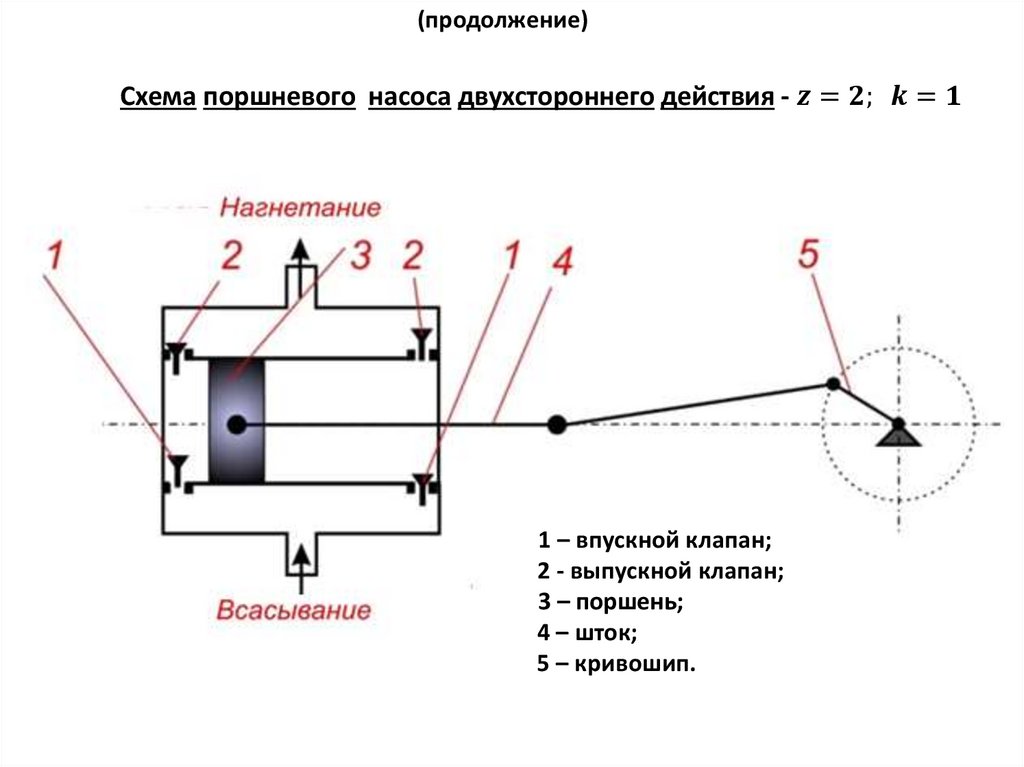 (продолжение)

Схема поршневого насоса двухстороннего действия - $z = 2$; $k = 1$

Нагнетание

1 2 3 2 1 4 5

Всасывание

1 – впускной клапан;
2 - выпускной клапан;
3 – поршень;
4 – шток;
5 – кривошип.