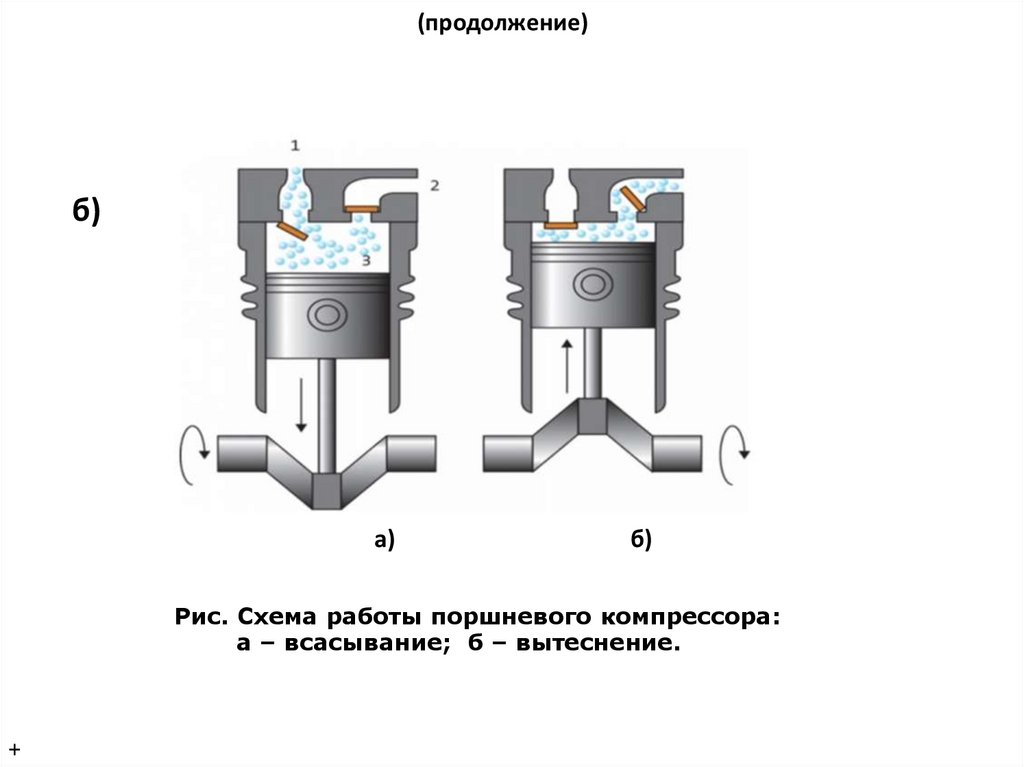 (продолжение)

б)

1

2

3

а)

б)

Рис. Схема работы поршневого компрессора:
а – всасывание; б – вытеснение.

+