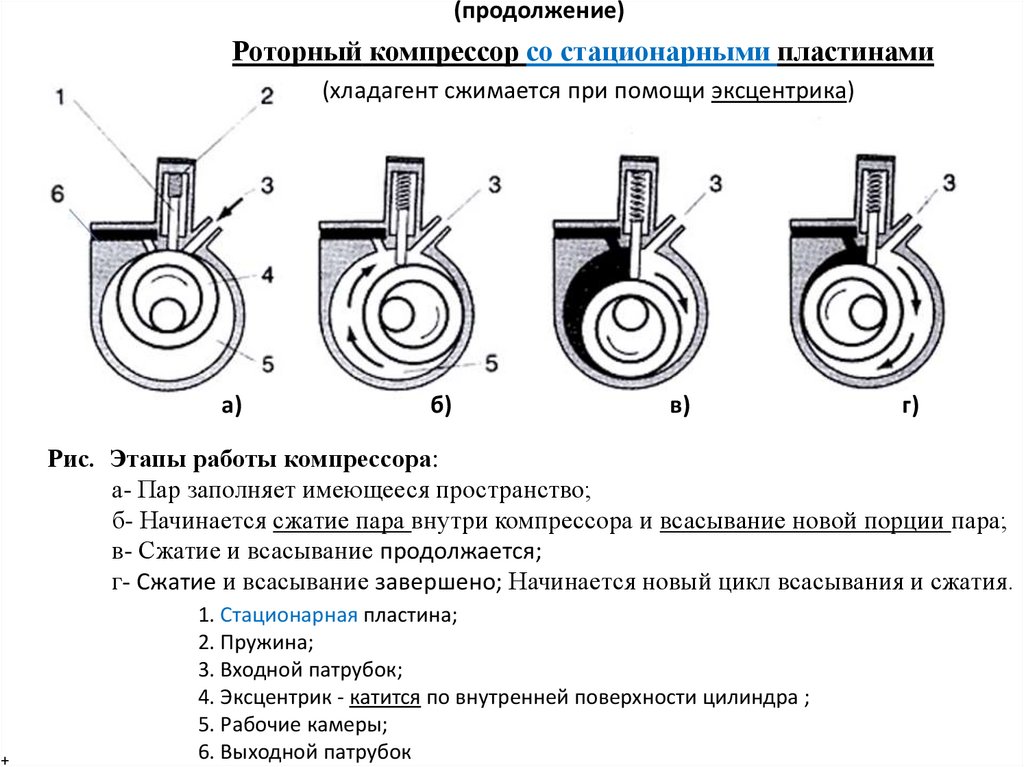 (продолжение)

Роторный компрессор со стационарными пластинами

(хладагент сжимается при помощи эксцентрика)

1
2
6
3
4
5

3

5

3

3

а) б) в) г)

Рис. Этапы работы компрессора:

а- Пар заполняет имеющееся пространство;

б- Начинается сжатие пара внутри компрессора и всасывание новой порции пара;

в- Сжатие и всасывание продолжается;

г- Сжатие и всасывание завершено; Начинается новый цикл всасывания и сжатия.

1. Стационарная пластина;
2. Пружина;
3. Входной патрубок;
4. Эксцентрик - катится по внутренней поверхности цилиндра ;
5. Рабочие камеры;
6. Выходной патрубок

+