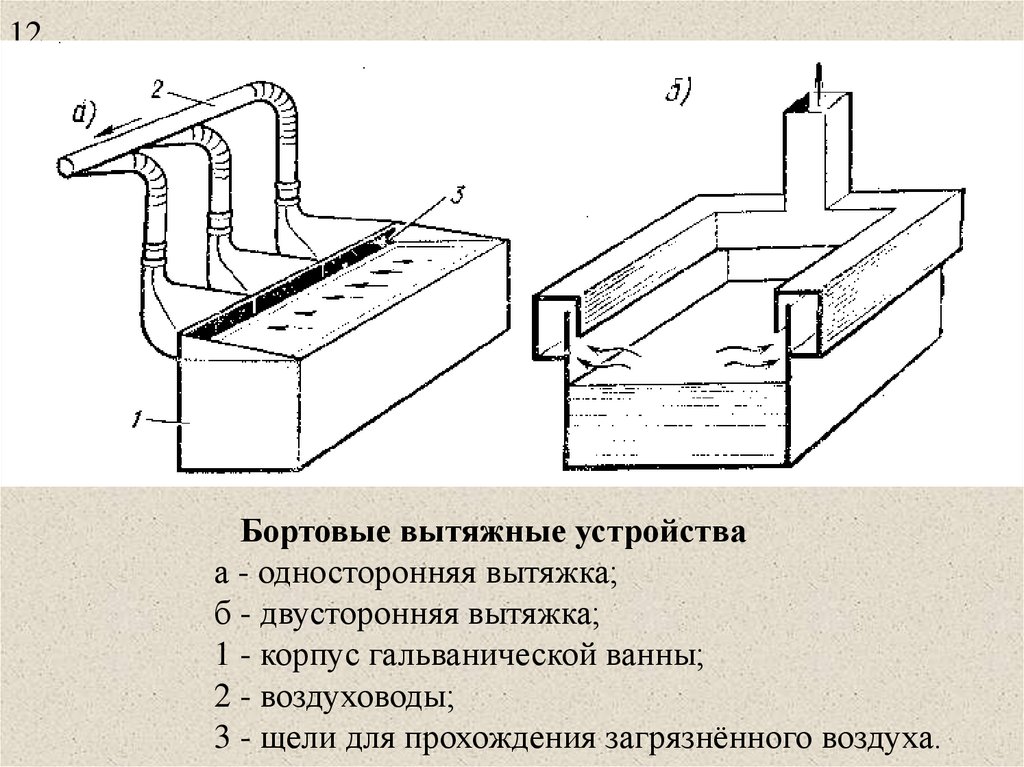 12

а)

2

3

1

б)

Бортовые вытяжные устройства
а - односторонняя вытяжка;
б - двусторонняя вытяжка;
1 - корпус гальванической ванны;
2 - воздуховоды;
3 - щели для прохождения загрязнённого воздуха.