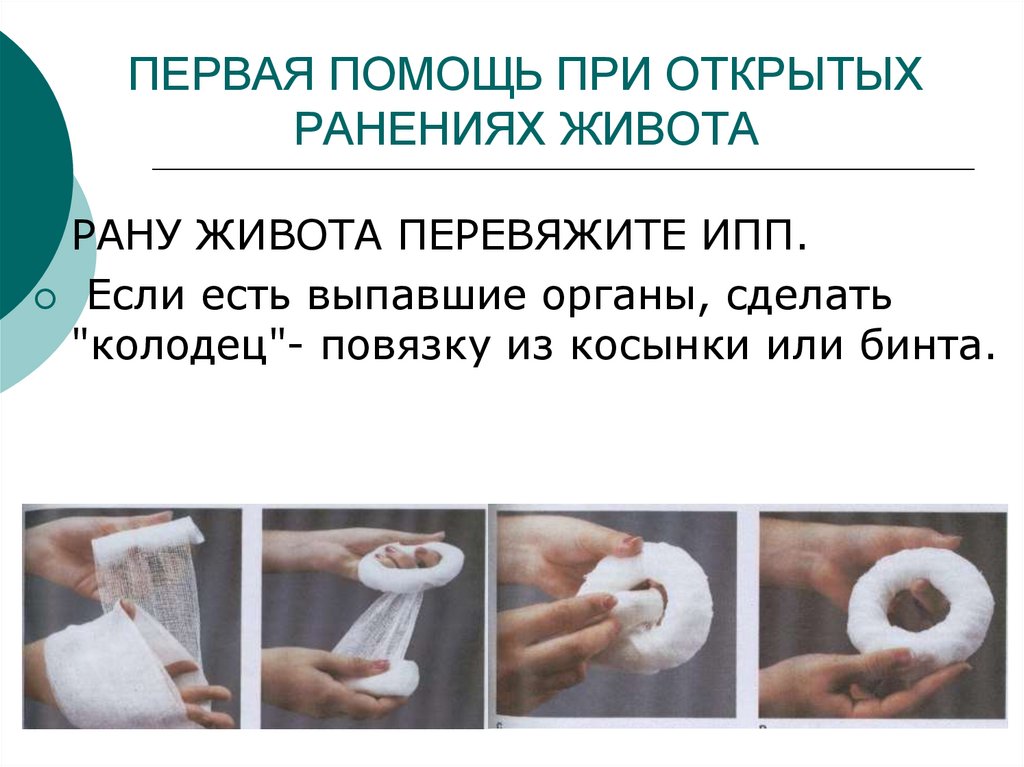 ПЕРВАЯ ПОМОЩЬ ПРИ ОТКРЫТЫХ РАНЕНИЯХ ЖИВОТА

РАНУ ЖИВОТА ПЕРЕВЯЖИТЕ ИПП.

Если есть выпавшие органы, сделать "колодец"- повязку из косынки или бинта.