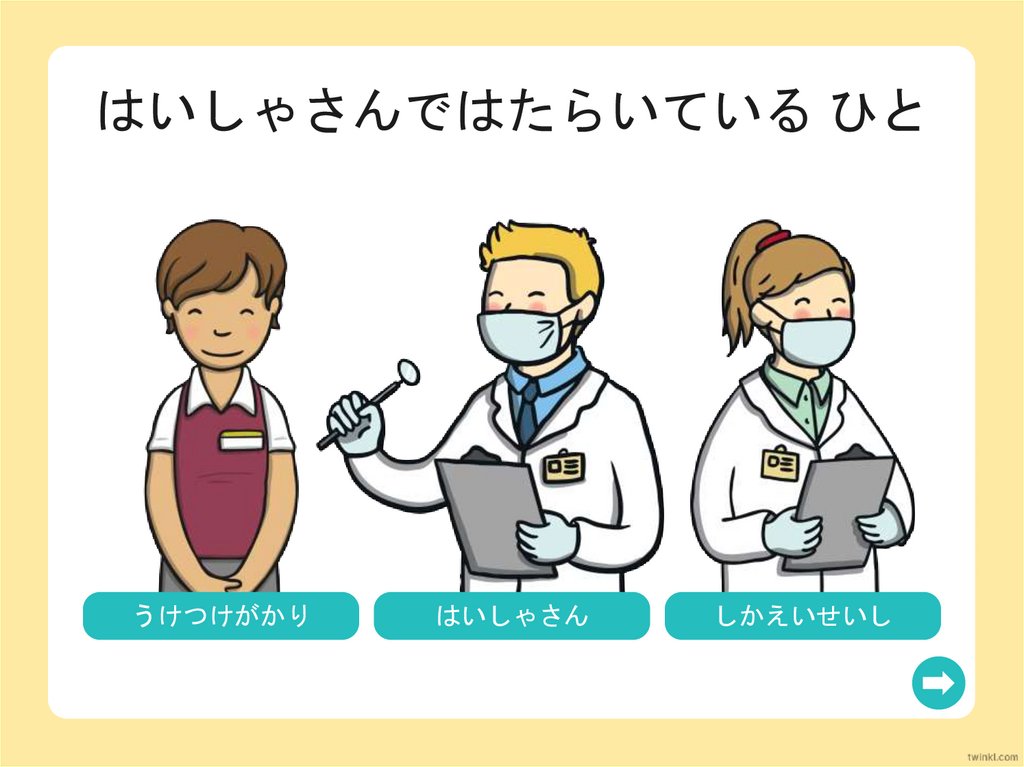 はいしゃさんではたらいている ひと

うけつけがかり

はいしゃさん

しかえいせいし

twinkl.com