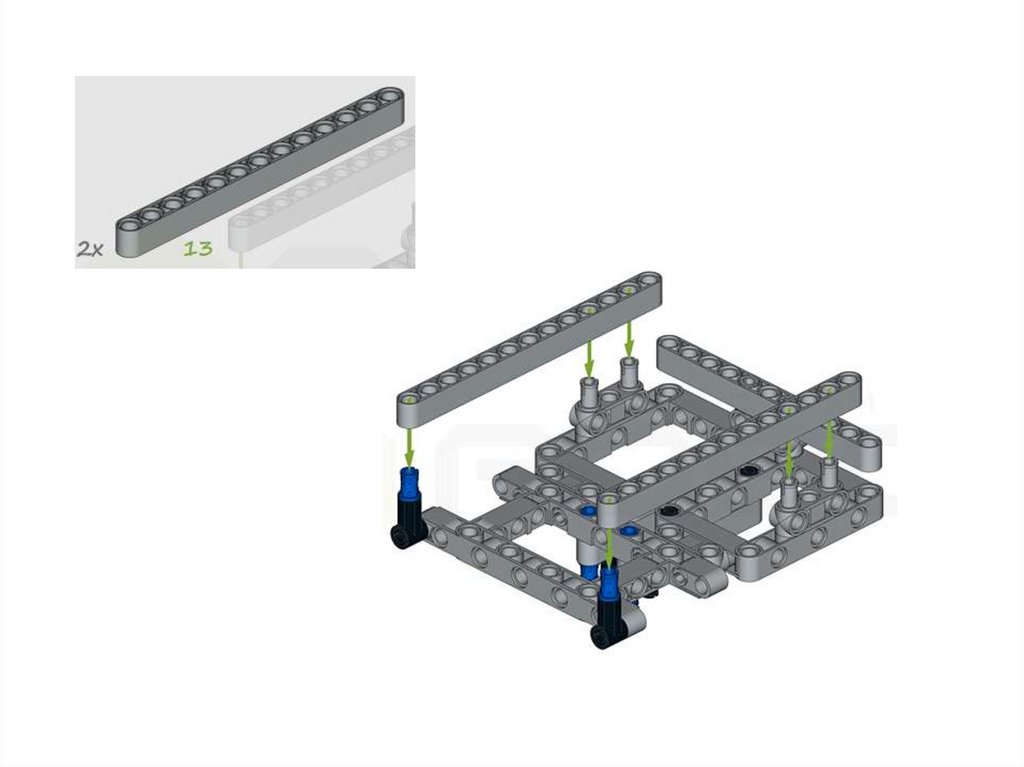 2x 13