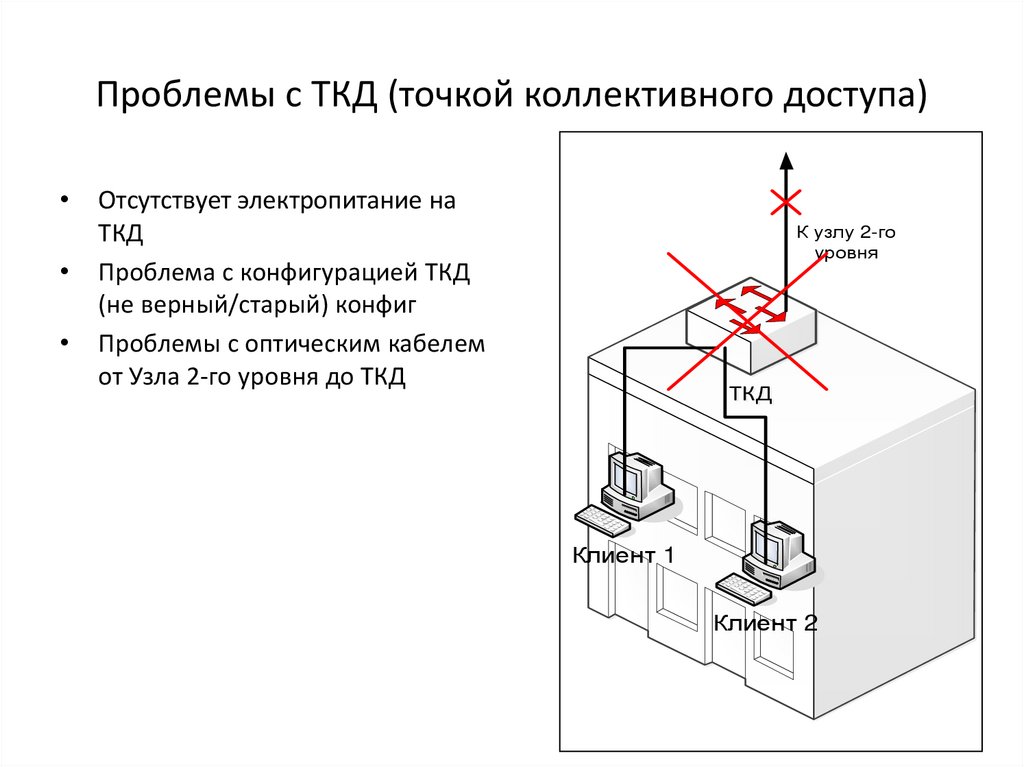 Проблемы с ТКД (точкой коллективного доступа)

• Отсутствует электропитание на ТКД
• Проблема с конфигурацией ТКД (не верный/старый) конфиг
• Проблемы с оптическим кабелем от Узла 2-го уровня до ТКД

К узлу 2-го уровня

ТКД

Клиент 1

Клиент 2