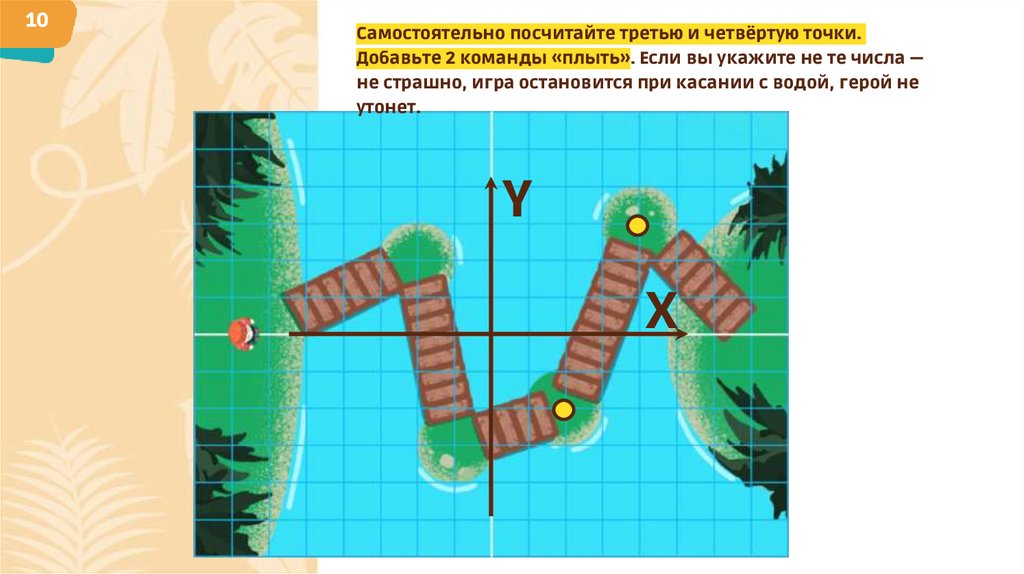 10

Самостоятельно посчитайте третью и четвёртую точки. Добавьте 2 команды «плыть». Если вы укажите не те числа — не страшно, игра остановится при касании с водой, герой не утонет.

Y

X