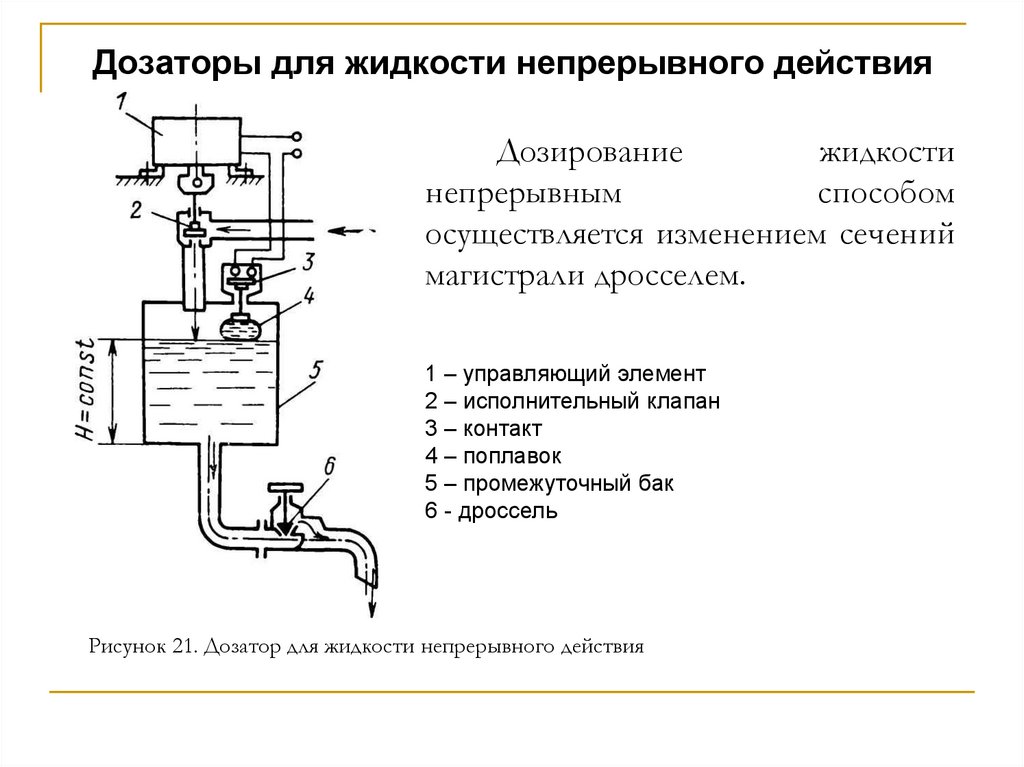 Дозаторы для жидкости непрерывного действия

1

2

3

4

5

6

$H=const$

Дозирование жидкости непрерывным способом осуществляется изменением сечений магистрали дросселем.

1 – управляющий элемент
2 – исполнительный клапан
3 – контакт
4 – поплавок
5 – промежуточный бак
6 - дроссель

Рисунок 21. Дозатор для жидкости непрерывного действия