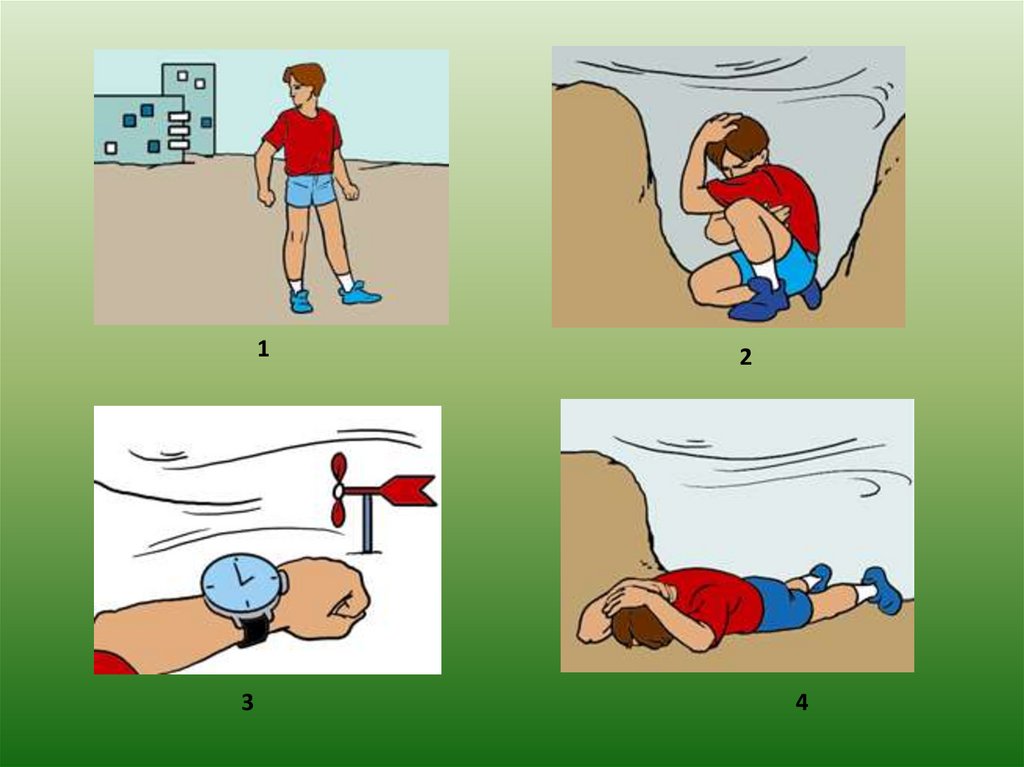 1

2

3

4