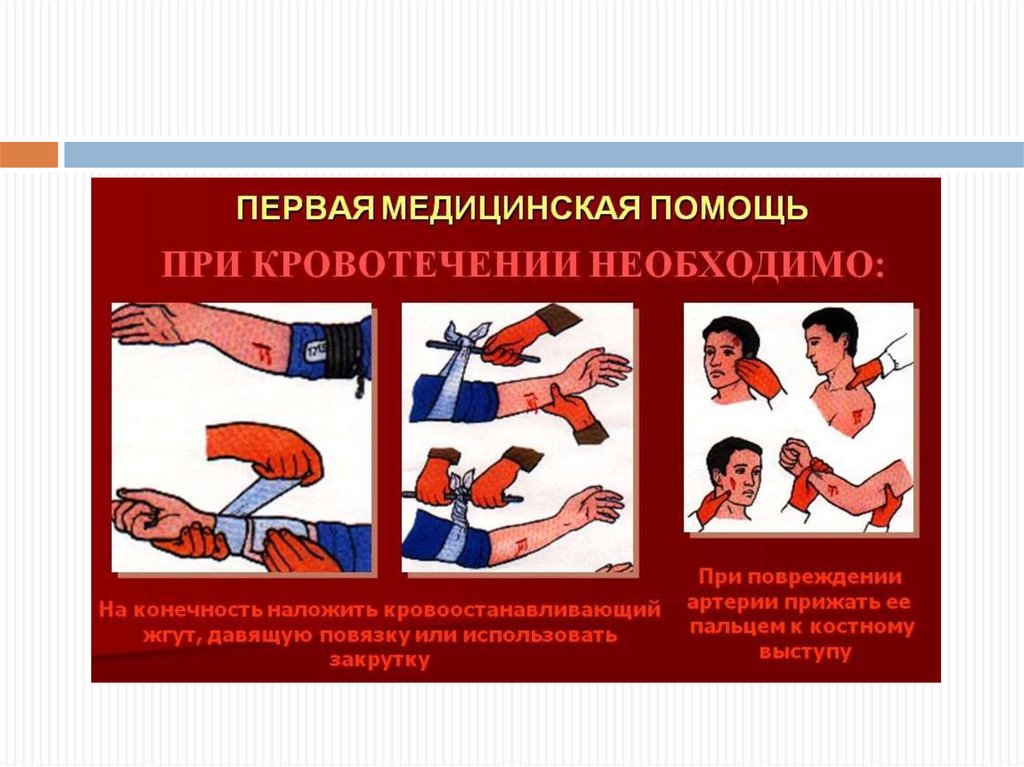 ПЕРВАЯ МЕДИЦИНСКАЯ ПОМОЩЬ

ПРИ КРОВОТЕЧЕНИИ НЕОБХОДИМО:

На конечность наложить кровоостанавливающий жгут, давящую повязку или использовать закрутку

При повреждении артерии прижать ее пальцем к костному выступу