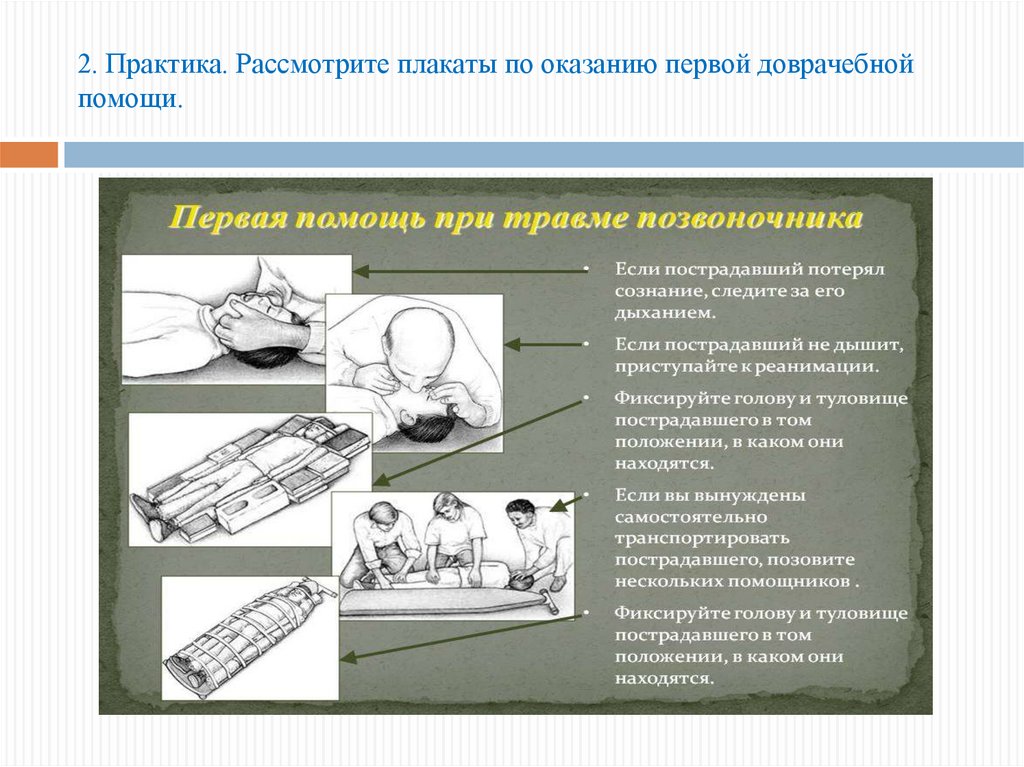 2. Практика. Рассмотрите плакаты по оказанию первой доврачебной помощи.

Первая помощь при травме позвоночника

• Если пострадавший потерял сознание, следите за его дыханием.

• Если пострадавший не дышит, приступайте к реанимации.

• Фиксируйте голову и туловище пострадавшего в том положении, в каком они находятся.

• Если вы вынуждены самостоятельно транспортировать пострадавшего, позовите нескольких помощников .

• Фиксируйте голову и туловище пострадавшего в том положении, в каком они находятся.