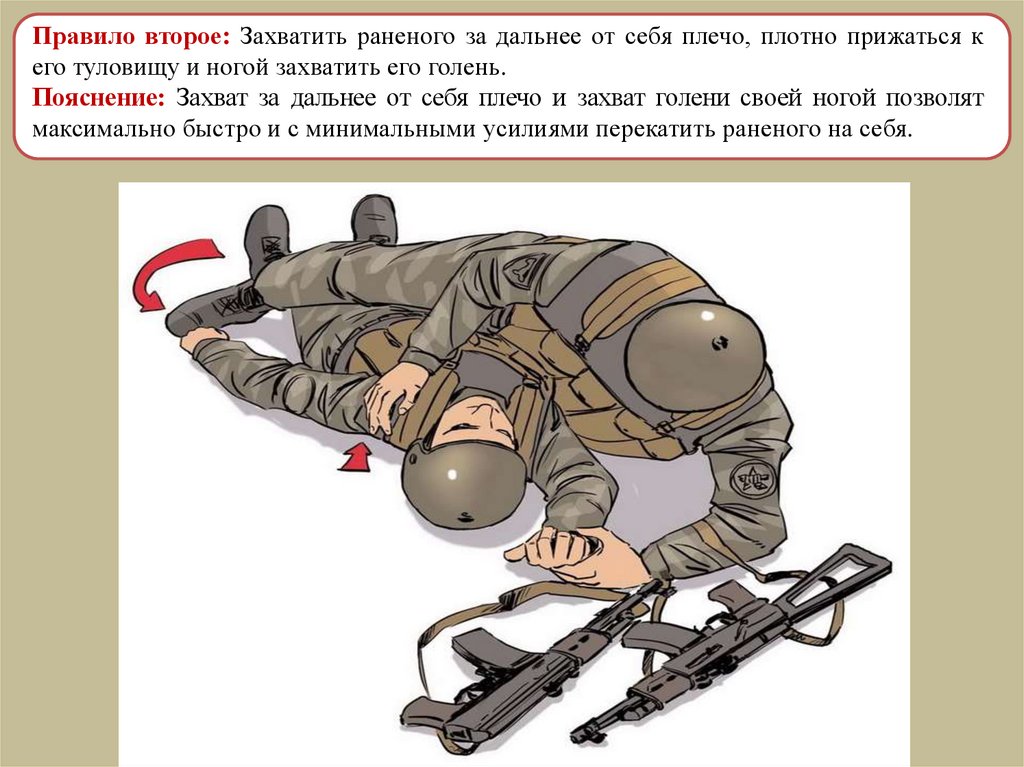 Правило второе: Захватить раненого за дальнее от себя плечо, плотно прижаться к его туловищу и ногой захватить его голень.
Пояснение: Захват за дальнее от себя плечо и захват голени своей ногой позволят максимально быстро и с минимальными усилиями перекатить раненого на себя.