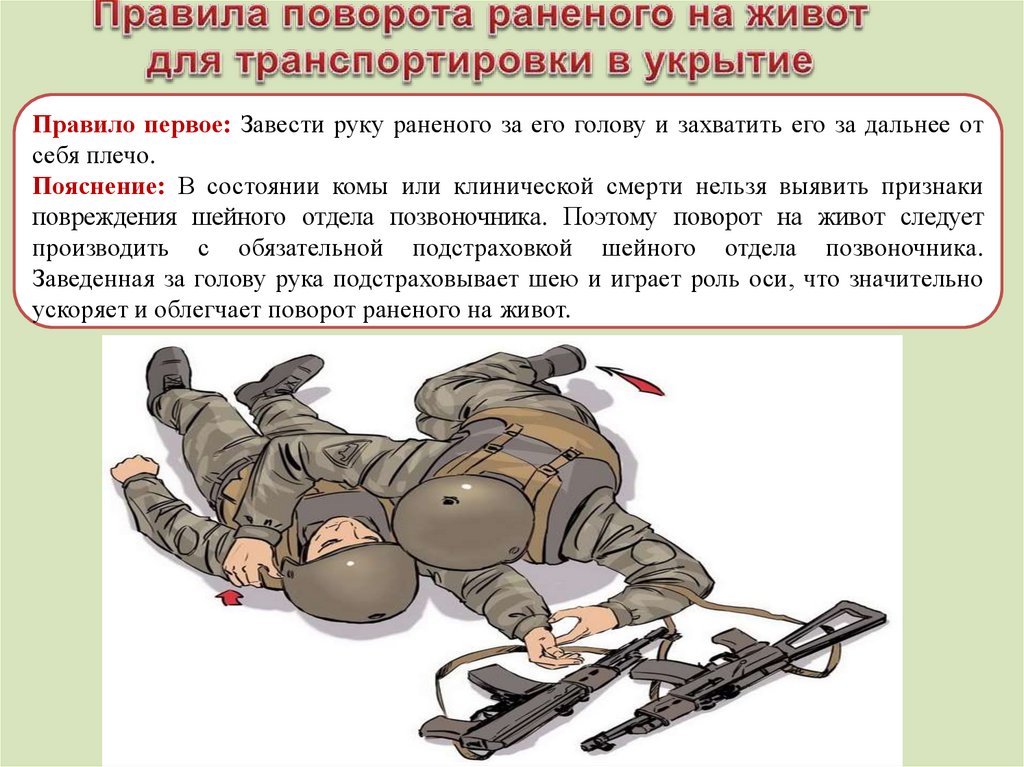 Правила поворота раненого на живот для транспортировки в укрытие

Правило первое: Завести руку раненого за его голову и захватить его за дальнее от себя плечо.

Пояснение: В состоянии комы или клинической смерти нельзя выявить признаки повреждения шейного отдела позвоночника. Поэтому поворот на живот следует производить с обязательной подстраховкой шейного отдела позвоночника. Заведенная за голову рука подстраховывает шею и играет роль оси, что значительно ускоряет и облегчает поворот раненого на живот.