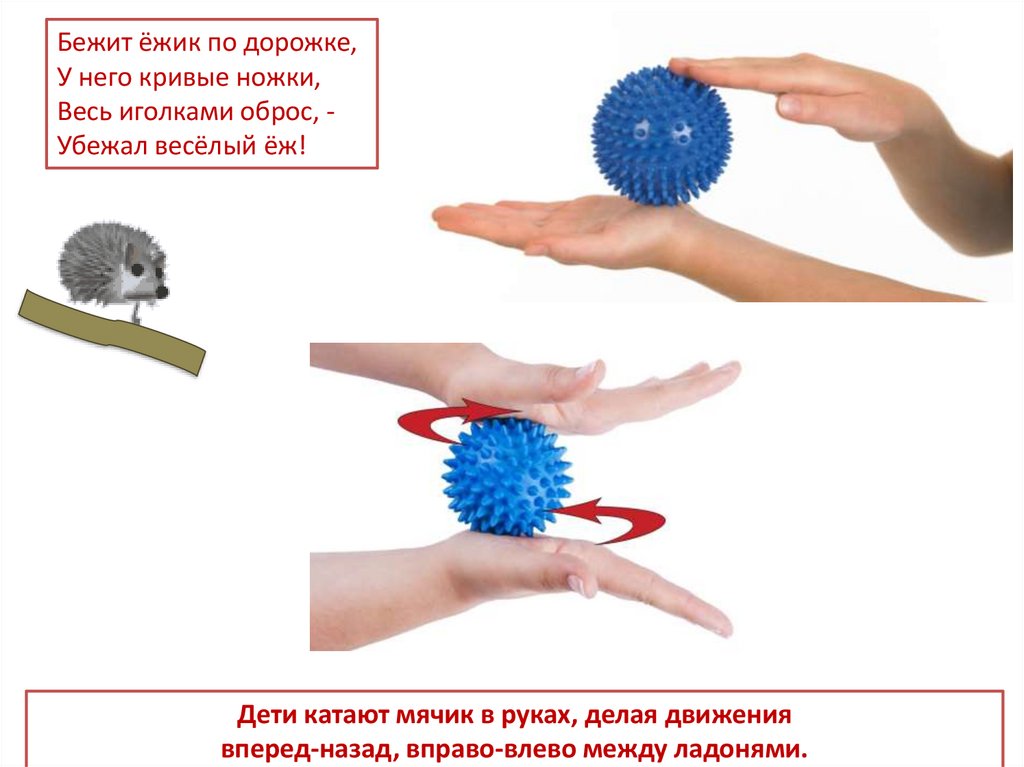 Бежит ёжик по дорожке,
У него кривые ножки,
Весь иголками оброс, -
Убежал весёлый ёж!

Дети катают мячик в руках, делая движения вперед-назад, вправо-влево между ладонями.