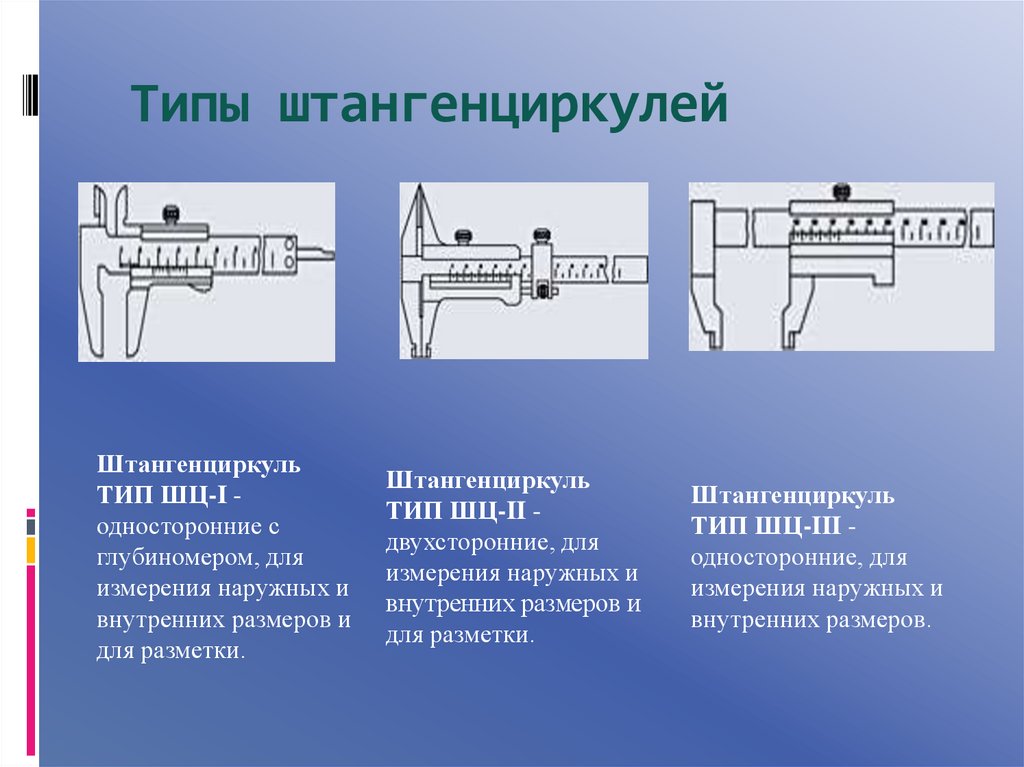 Типы штангенциркулей

Штангенциркуль ТИП ШЦ-I - односторонние с глубиномером, для измерения наружных и внутренних размеров и для разметки.

Штангенциркуль ТИП ШЦ-II - двухсторонние, для измерения наружных и внутренних размеров и для разметки.

Штангенциркуль ТИП ШЦ-III - односторонние, для измерения наружных и внутренних размеров.