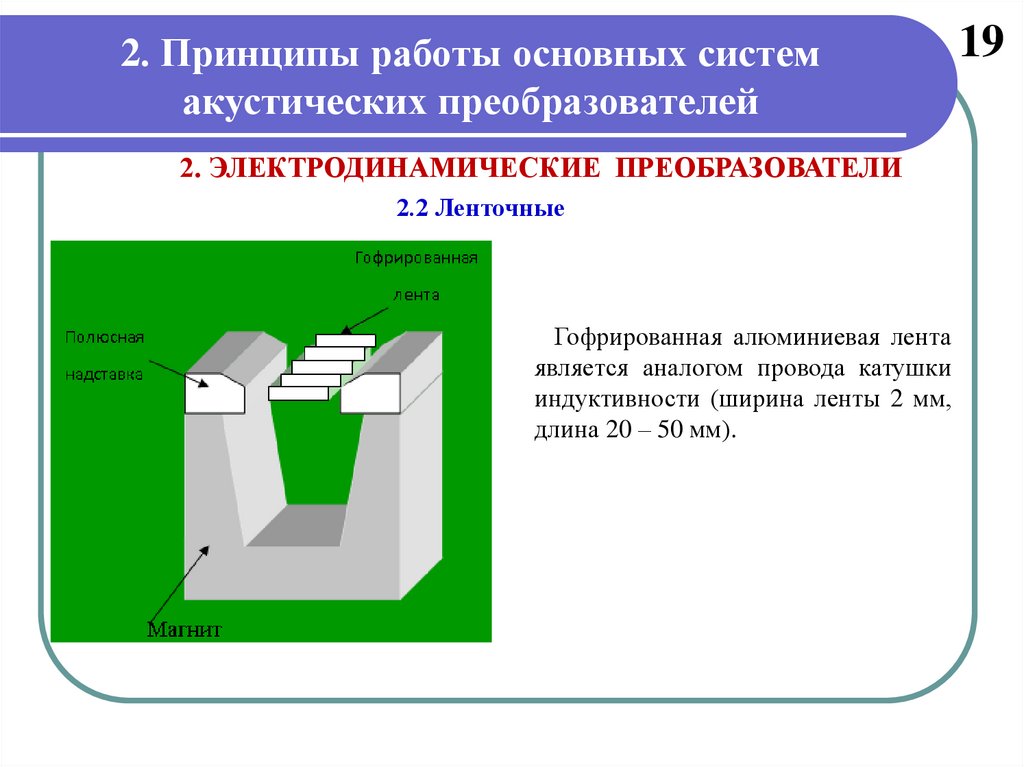 2. Принципы работы основных систем акустических преобразователей

19

2. ЭЛЕКТРОДИНАМИЧЕСКИЕ ПРЕОБРАЗОВАТЕЛИ

2.2 Ленточные

Гофрированная лента

Полюсная надставка

Магнит

Гофрированная алюминиевая лента является аналогом провода катушки индуктивности (ширина ленты 2 мм, длина 20 – 50 мм).